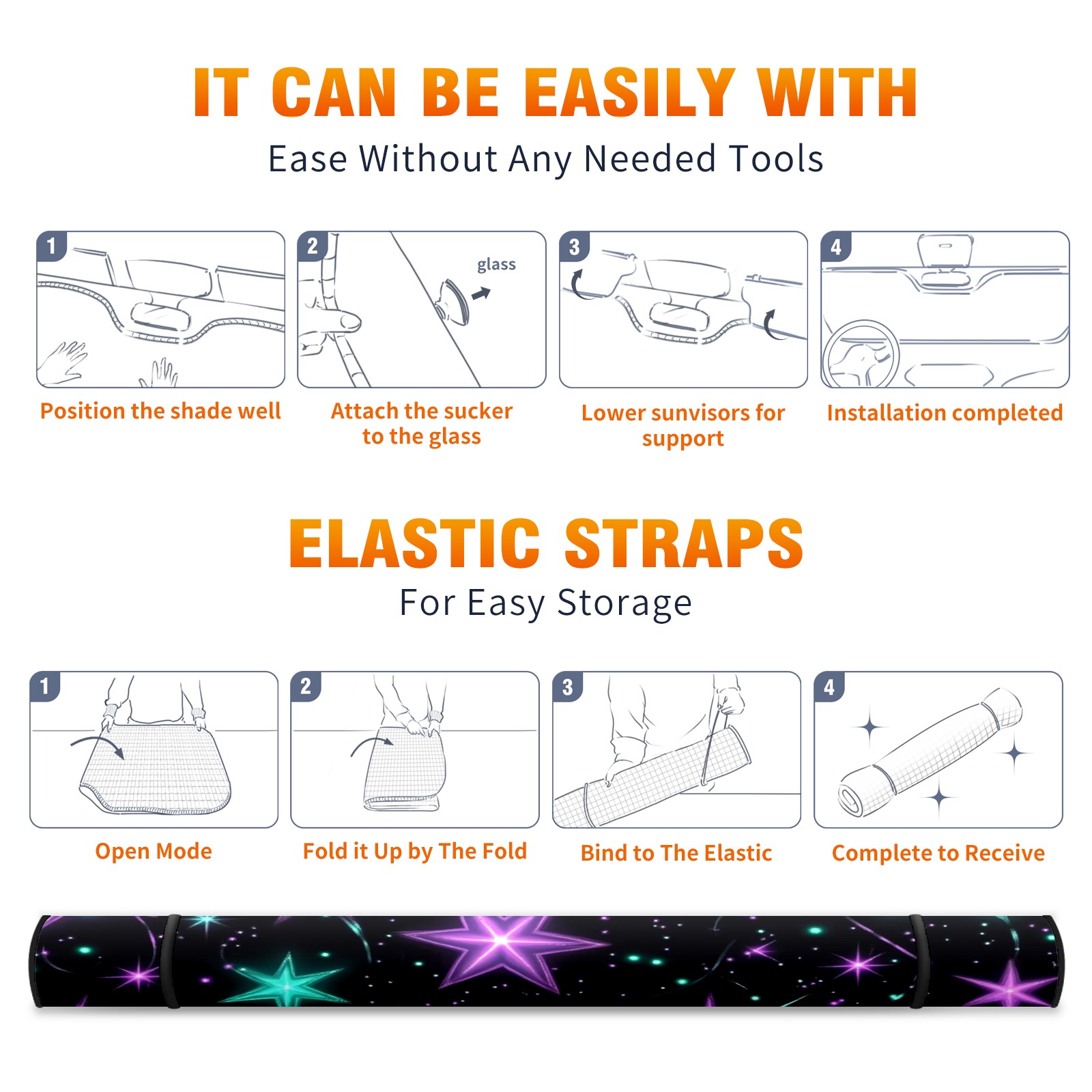 IT CAN BE EASILY WITH
Ease Without Any Needed Tools

1
Position the shade well

2
glass
Attach the sucker to the glass

3
Lower sunvisors for support

4
Installation completed

ELASTIC STRAPS
For Easy Storage

1
Open Mode

2
Fold it Up by The Fold

3
Bind to The Elastic

4
Complete to Receive