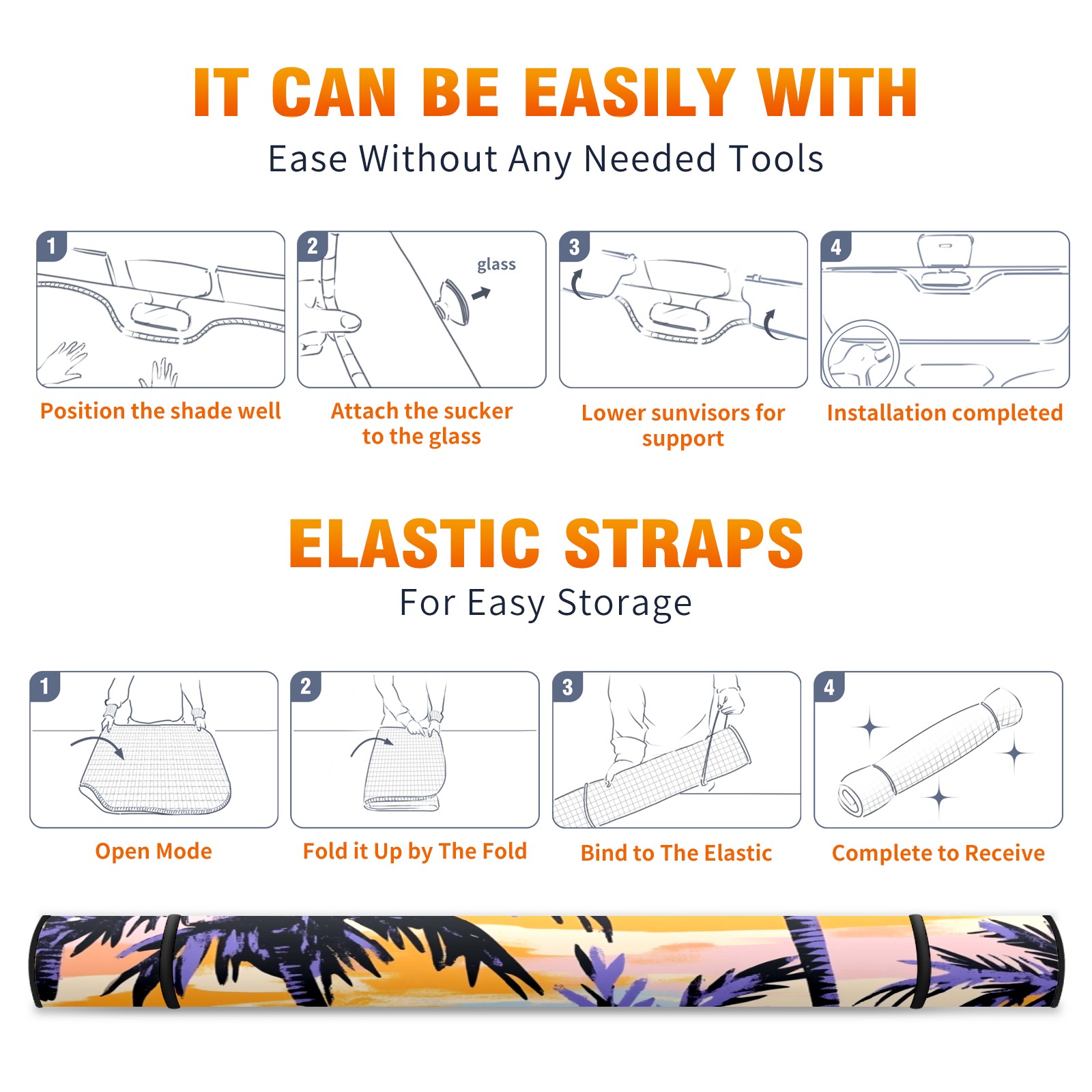 IT CAN BE EASILY WITH

Ease Without Any Needed Tools

1

Position the shade well

2

glass

Attach the sucker to the glass

3

Lower sunvisors for support

4

Installation completed

ELASTIC STRAPS

For Easy Storage

1

Open Mode

2

Fold it Up by The Fold

3

Bind to The Elastic

4

Complete to Receive