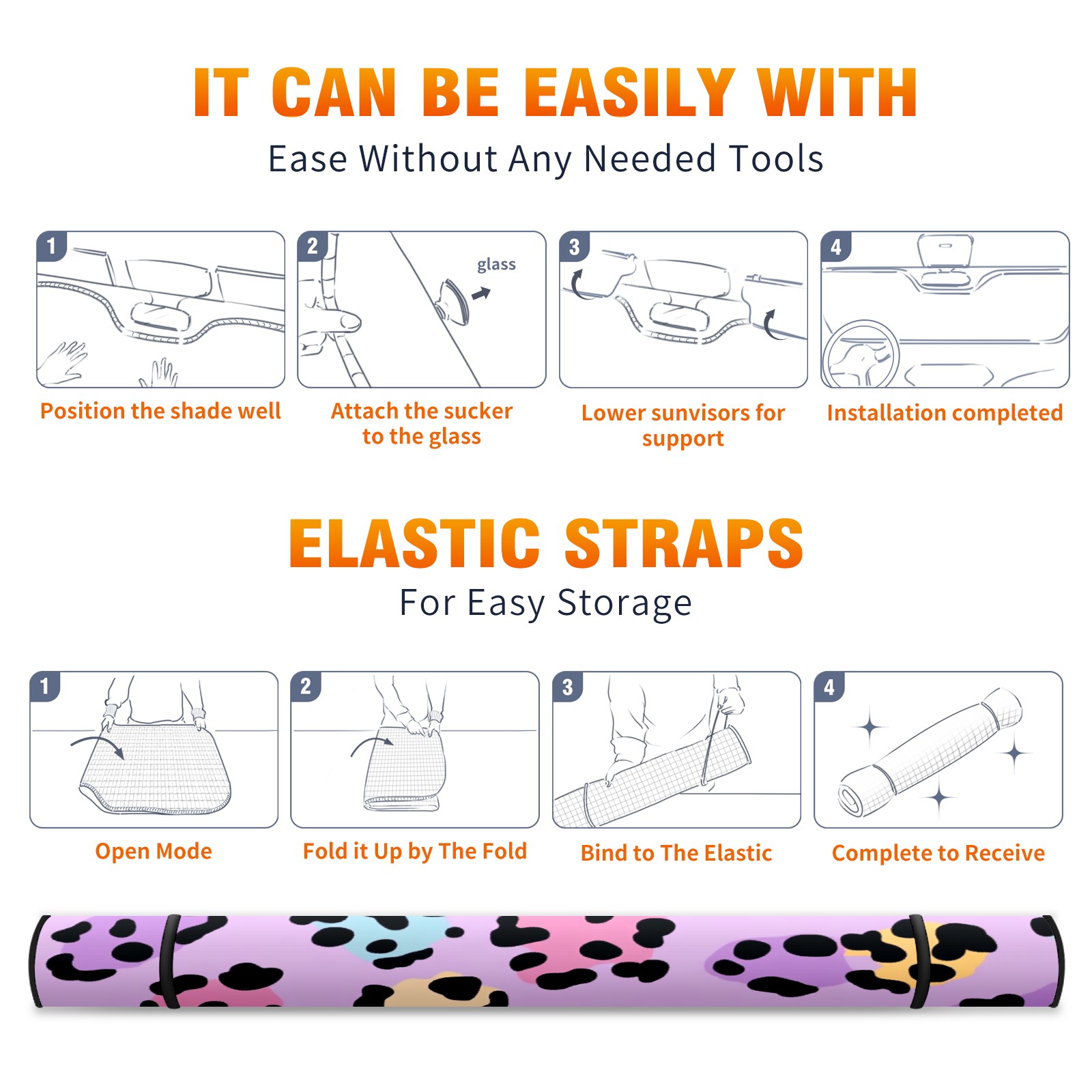 IT CAN BE EASILY WITH

Ease Without Any Needed Tools

1

Position the shade well

2

glass

Attach the sucker to the glass

3

Lower sunvisors for support

4

Installation completed

ELASTIC STRAPS

For Easy Storage

1

Open Mode

2

Fold it Up by The Fold

3

Bind to The Elastic

4

Complete to Receive