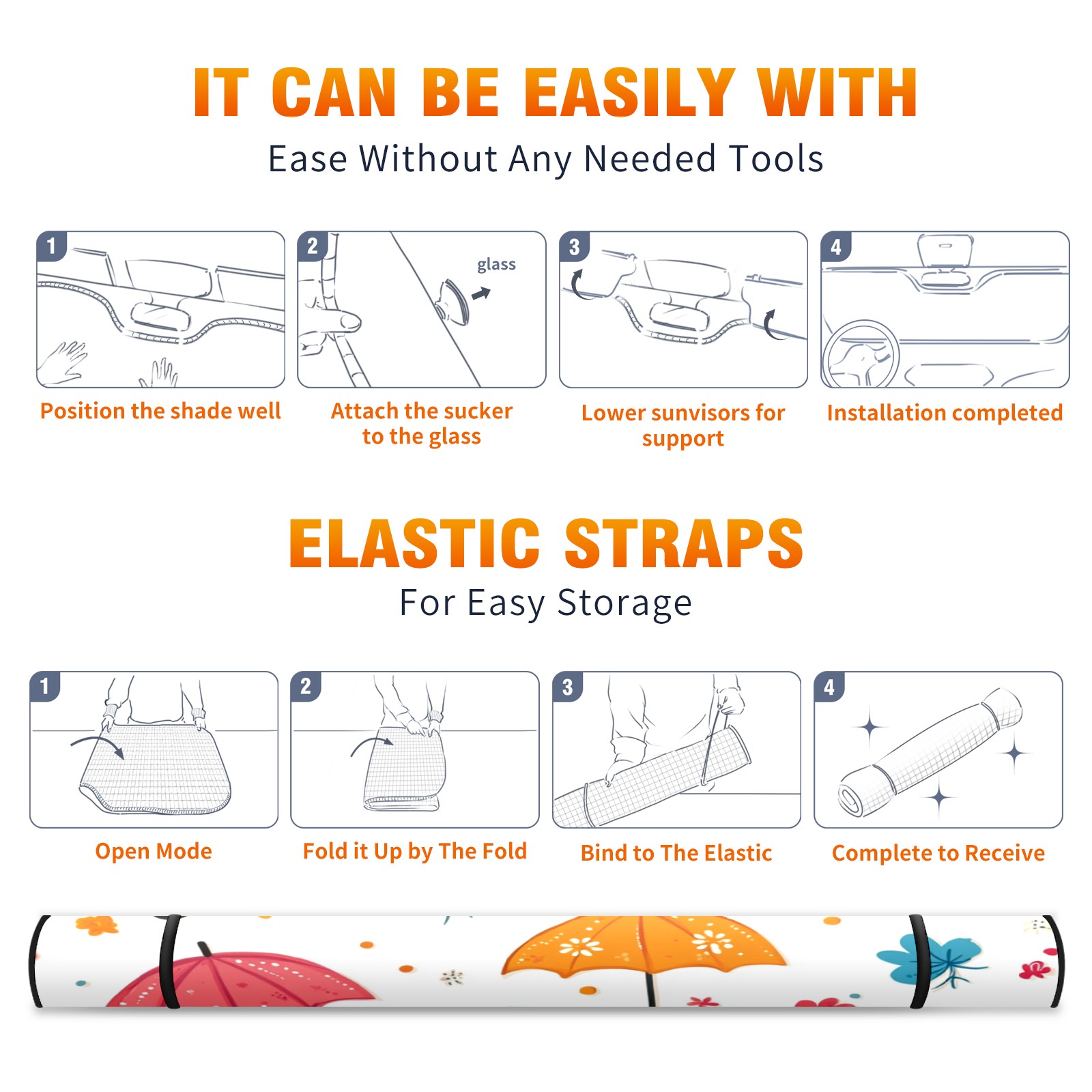 IT CAN BE EASILY WITH

Ease Without Any Needed Tools

1

Position the shade well

2

glass

Attach the sucker to the glass

3

Lower sunvisors for support

4

Installation completed

ELASTIC STRAPS

For Easy Storage

1

Open Mode

2

Fold it Up by The Fold

3

Bind to The Elastic

4

Complete to Receive