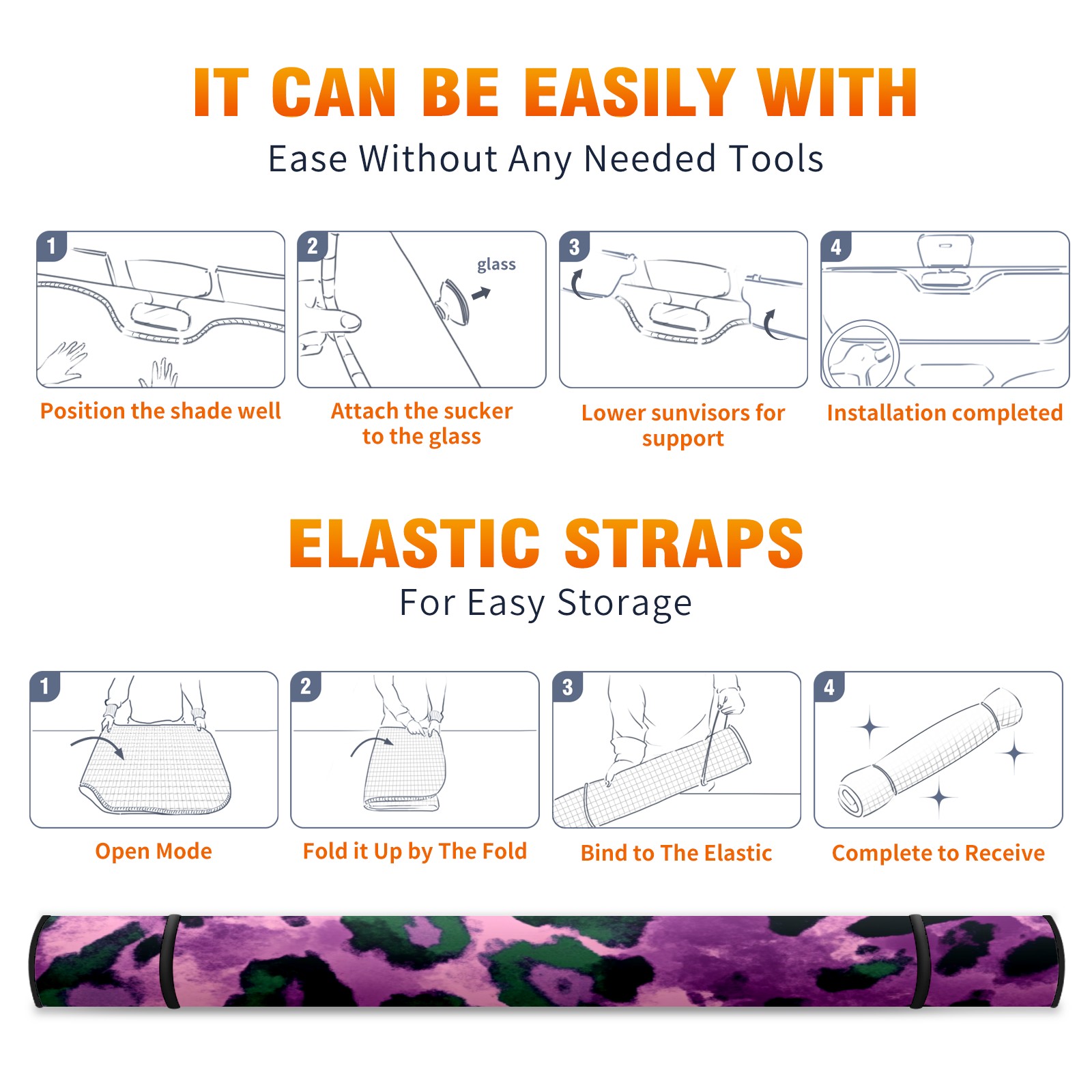 IT CAN BE EASILY WITH

Ease Without Any Needed Tools

1

Position the shade well

2

glass

Attach the sucker to the glass

3

Lower sunvisors for support

4

Installation completed

ELASTIC STRAPS

For Easy Storage

1

Open Mode

2

Fold it Up by The Fold

3

Bind to The Elastic

4

Complete to Receive