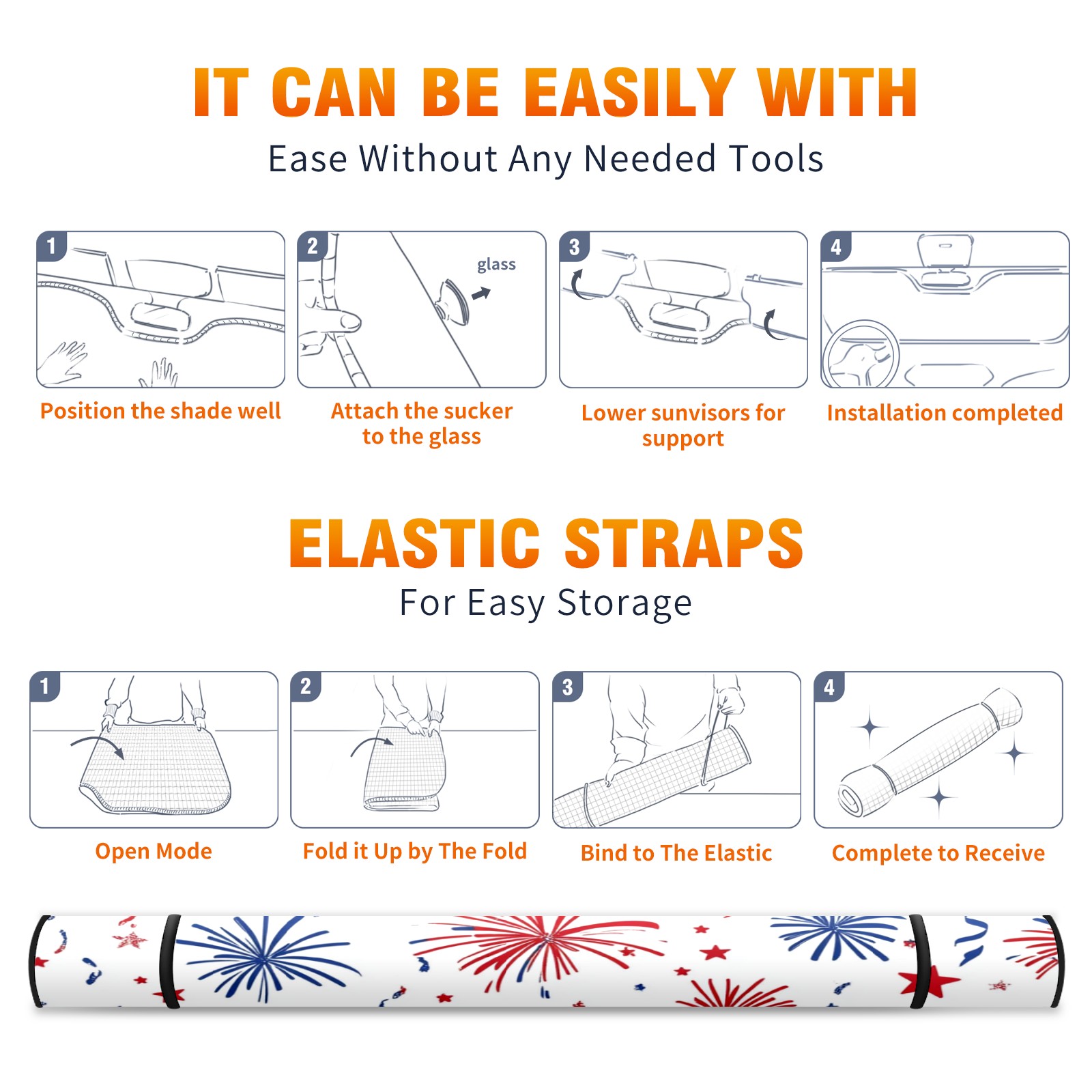 IT CAN BE EASILY WITH
Ease Without Any Needed Tools

1
Position the shade well

2
glass
Attach the sucker to the glass

3
Lower sunvisors for support

4
Installation completed

ELASTIC STRAPS
For Easy Storage

1
Open Mode

2
Fold it Up by The Fold

3
Bind to The Elastic

4
Complete to Receive