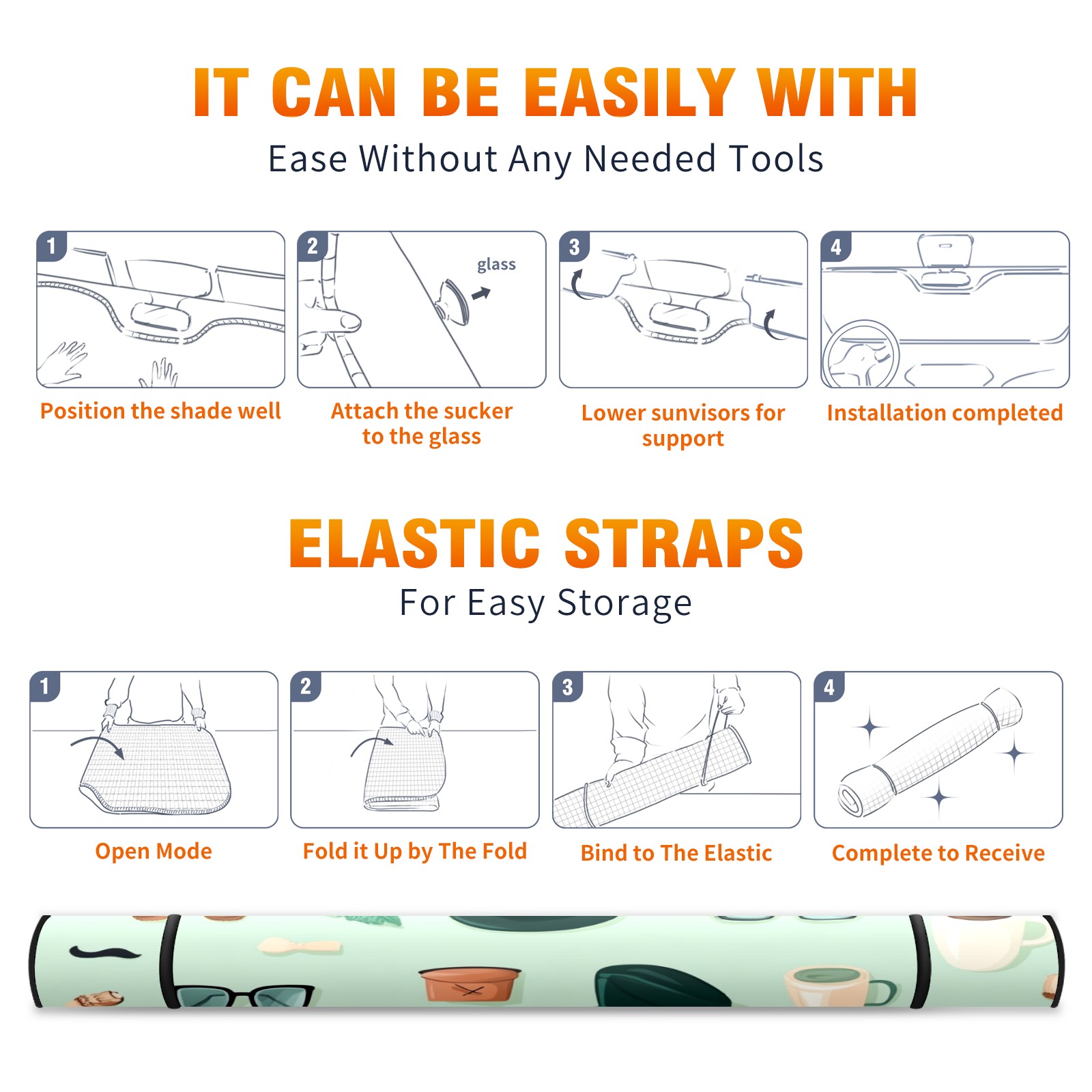 IT CAN BE EASILY WITH

Ease Without Any Needed Tools

1

Position the shade well

2

glass

Attach the sucker to the glass

3

Lower sunvisors for support

4

Installation completed

ELASTIC STRAPS

For Easy Storage

1

Open Mode

2

Fold it Up by The Fold

3

Bind to The Elastic

4

Complete to Receive