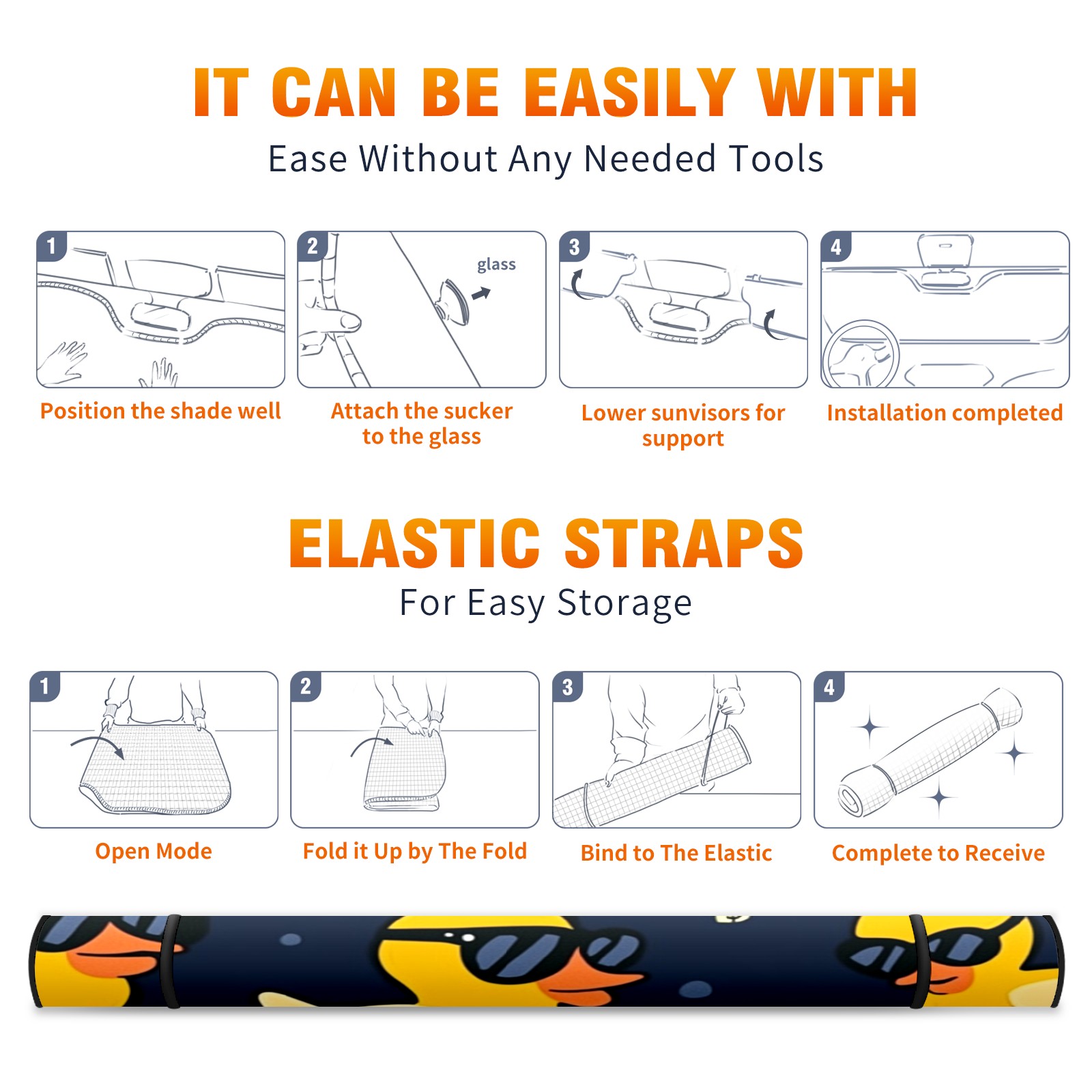 IT CAN BE EASILY WITH

Ease Without Any Needed Tools

1

Position the shade well

2

glass

Attach the sucker to the glass

3

Lower sunvisors for support

4

Installation completed

ELASTIC STRAPS

For Easy Storage

1

Open Mode

2

Fold it Up by The Fold

3

Bind to The Elastic

4

Complete to Receive