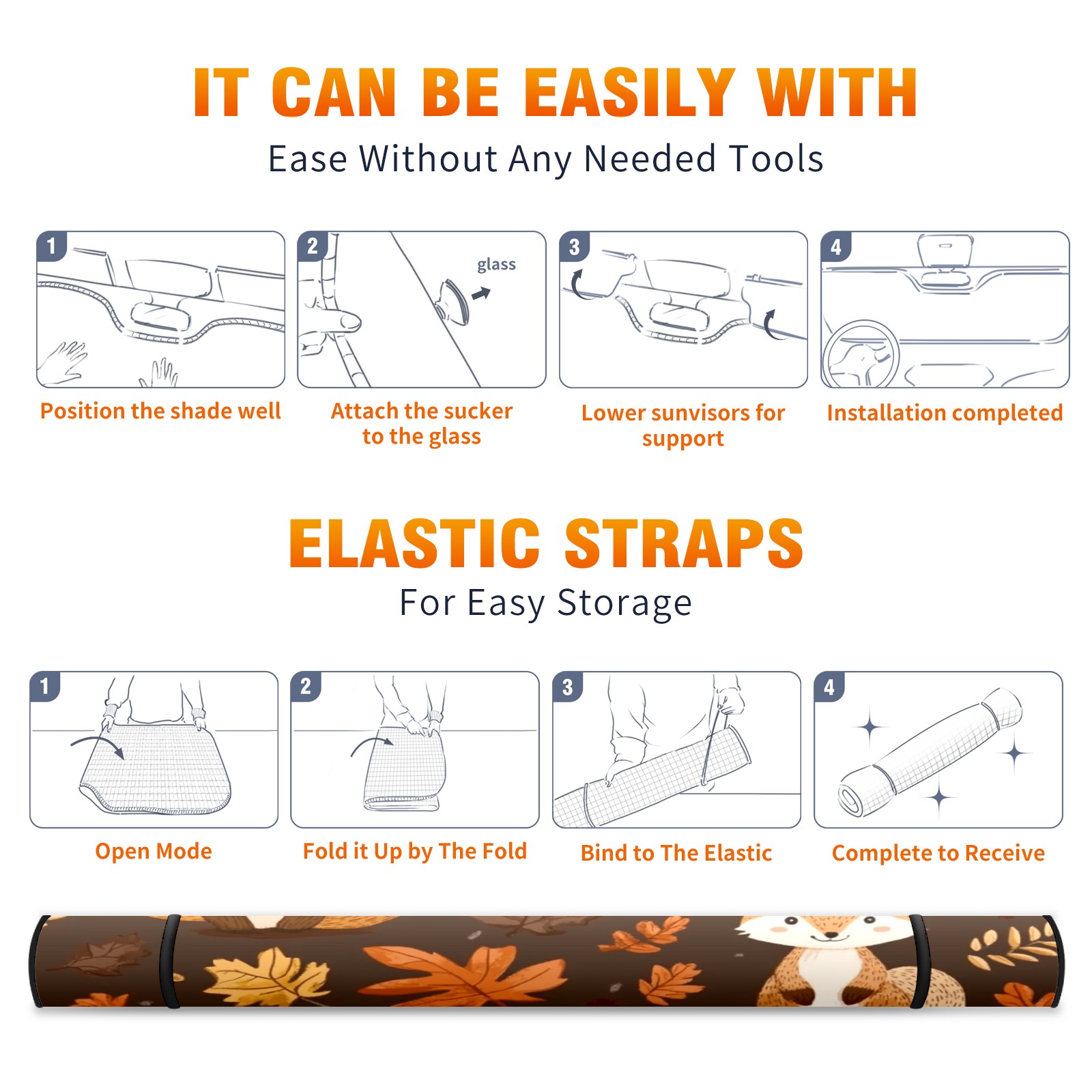 IT CAN BE EASILY WITH
Ease Without Any Needed Tools

1
Position the shade well

2
glass
Attach the sucker to the glass

3
Lower sunvisors for support

4
Installation completed

ELASTIC STRAPS
For Easy Storage

1
Open Mode

2
Fold it Up by The Fold

3
Bind to The Elastic

4
Complete to Receive