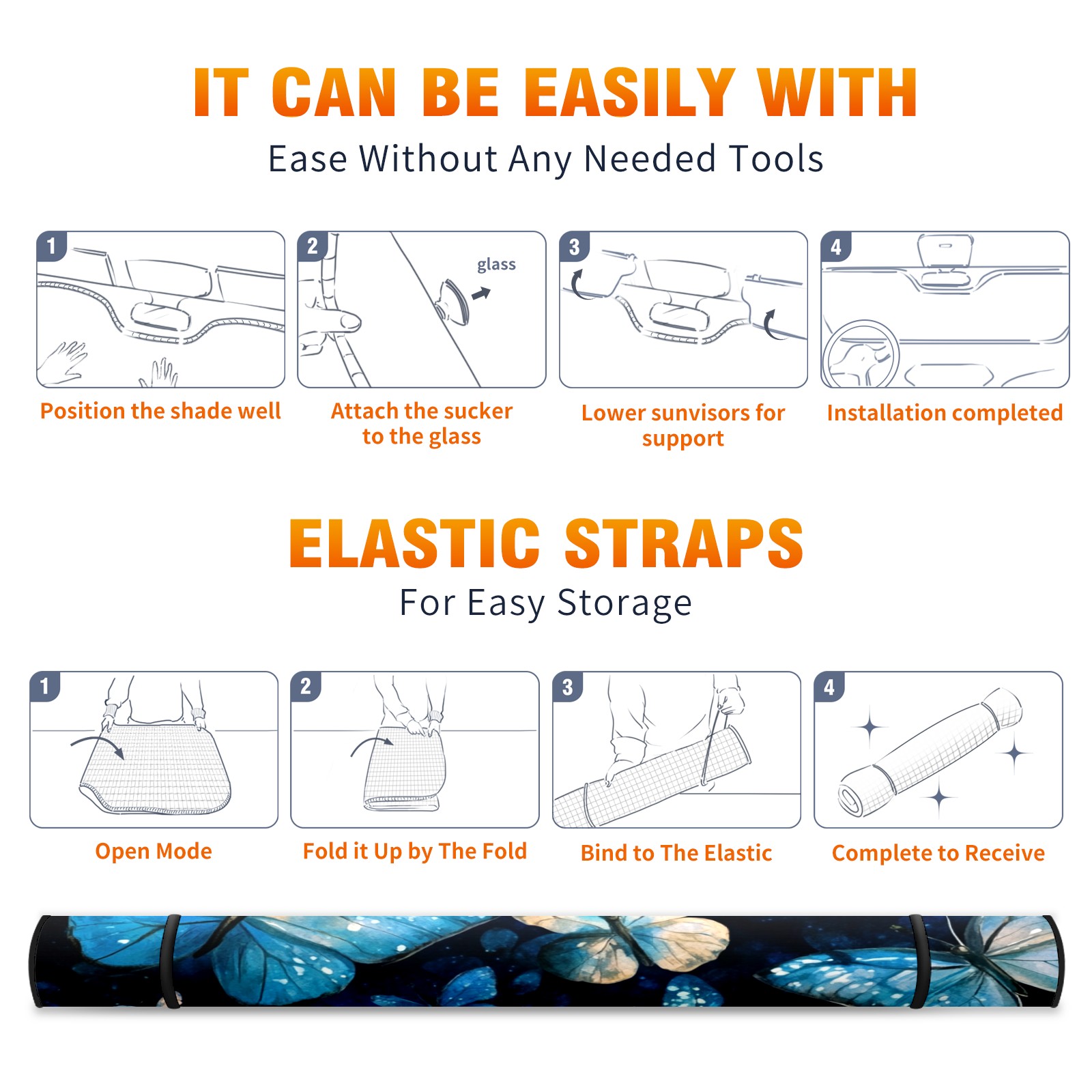 IT CAN BE EASILY WITH
Ease Without Any Needed Tools

1
Position the shade well

2
glass
Attach the sucker to the glass

3
Lower sunvisors for support

4
Installation completed

ELASTIC STRAPS
For Easy Storage

1
Open Mode

2
Fold it Up by The Fold

3
Bind to The Elastic

4
Complete to Receive