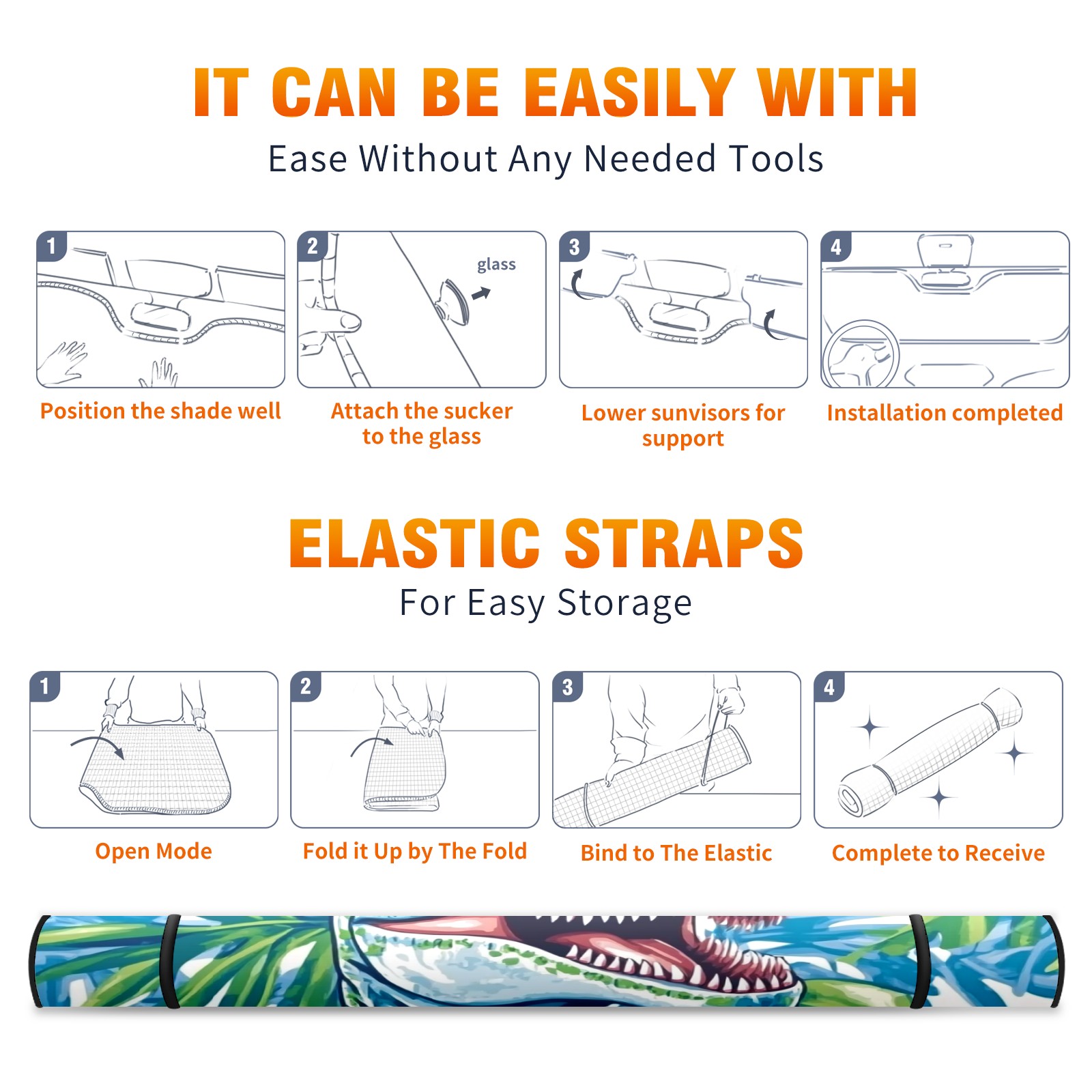 IT CAN BE EASILY WITH
Ease Without Any Needed Tools

1
Position the shade well

2
glass
Attach the sucker to the glass

3
Lower sunvisors for support

4
Installation completed

ELASTIC STRAPS
For Easy Storage

1
Open Mode

2
Fold it Up by The Fold

3
Bind to The Elastic

4
Complete to Receive