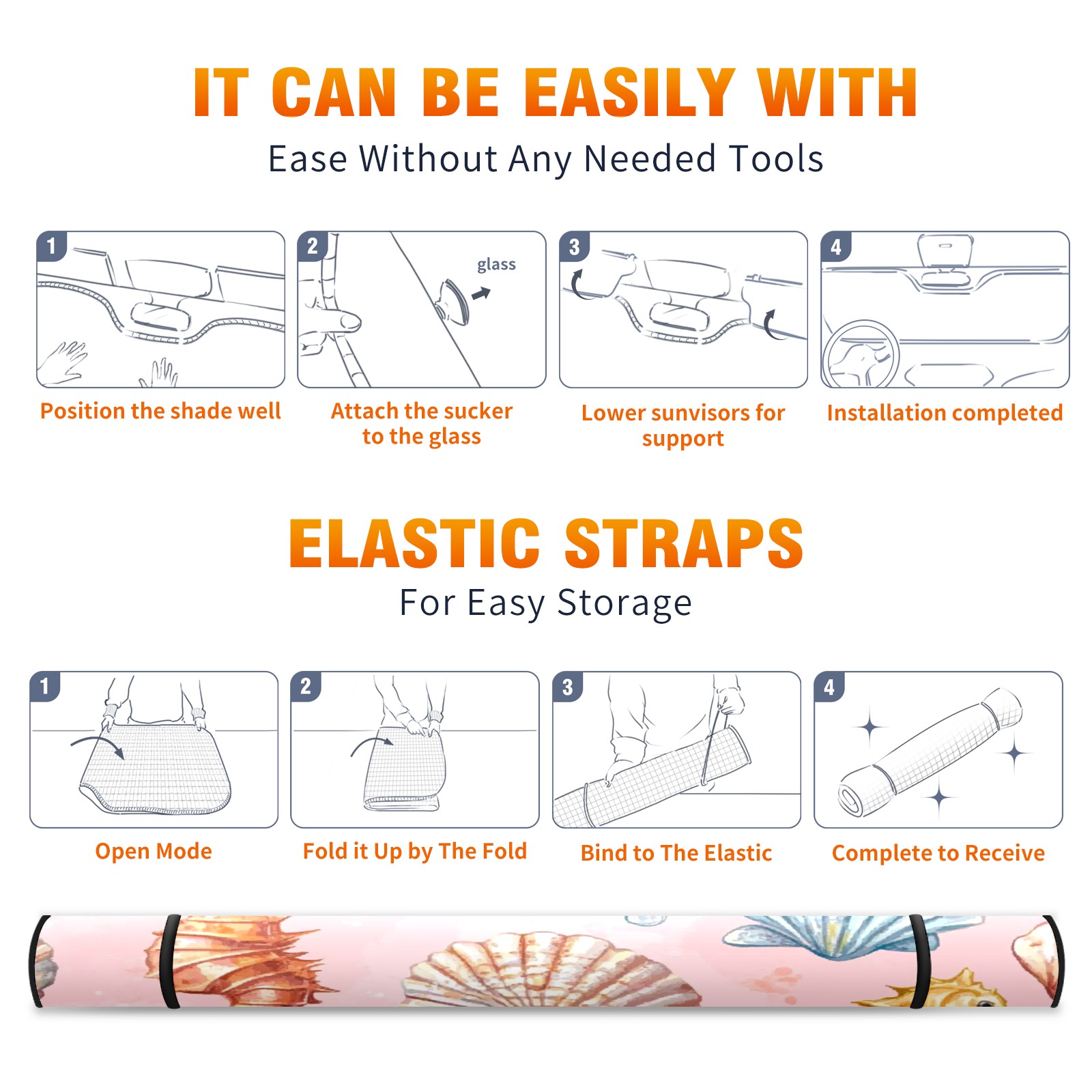 IT CAN BE EASILY WITH

Ease Without Any Needed Tools

1

Position the shade well

2

glass

Attach the sucker to the glass

3

Lower sunvisors for support

4

Installation completed

ELASTIC STRAPS

For Easy Storage

1

Open Mode

2

Fold it Up by The Fold

3

Bind to The Elastic

4

Complete to Receive