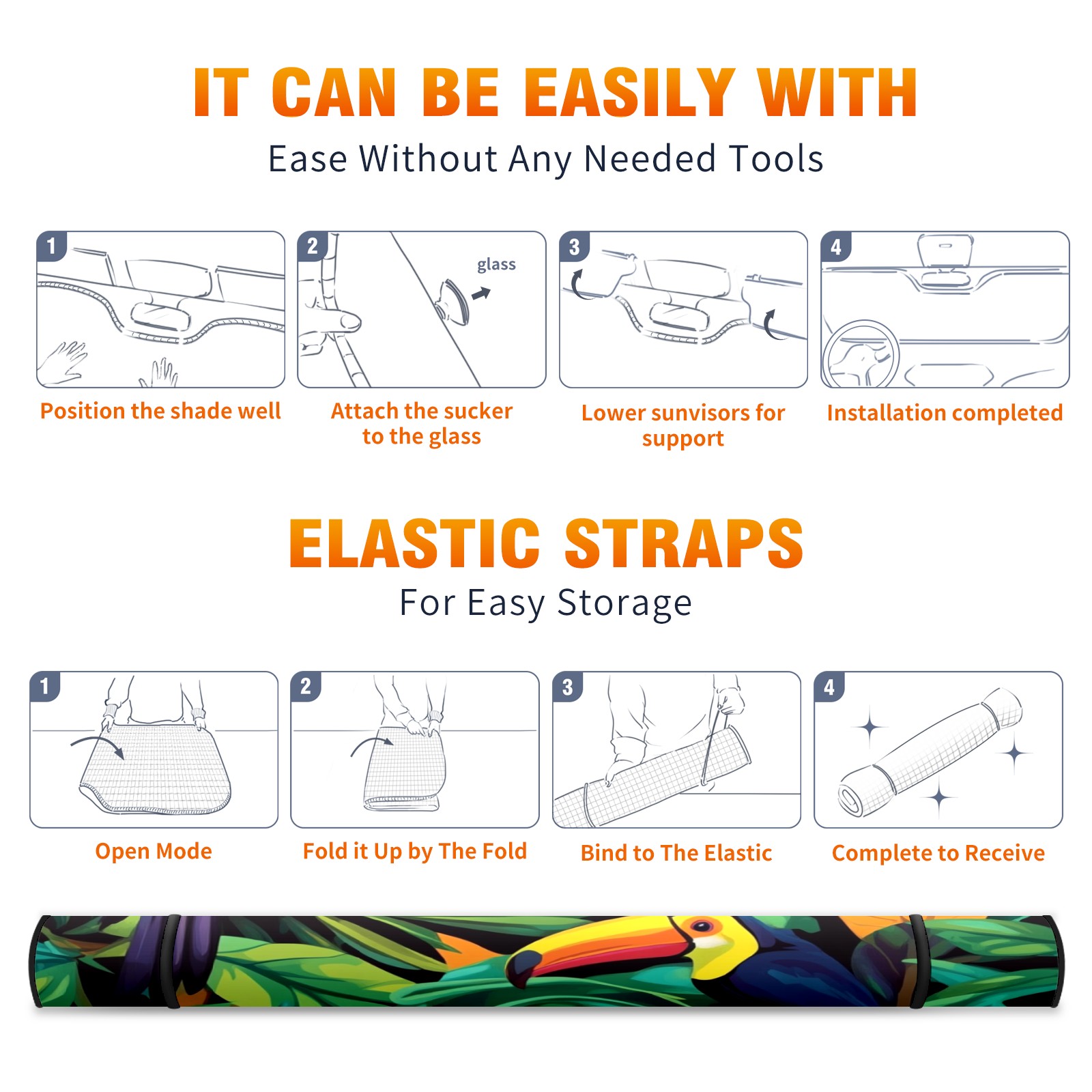 IT CAN BE EASILY WITH

Ease Without Any Needed Tools

1

Position the shade well

2

glass

Attach the sucker to the glass

3

Lower sunvisors for support

4

Installation completed

ELASTIC STRAPS

For Easy Storage

1

Open Mode

2

Fold it Up by The Fold

3

Bind to The Elastic

4

Complete to Receive