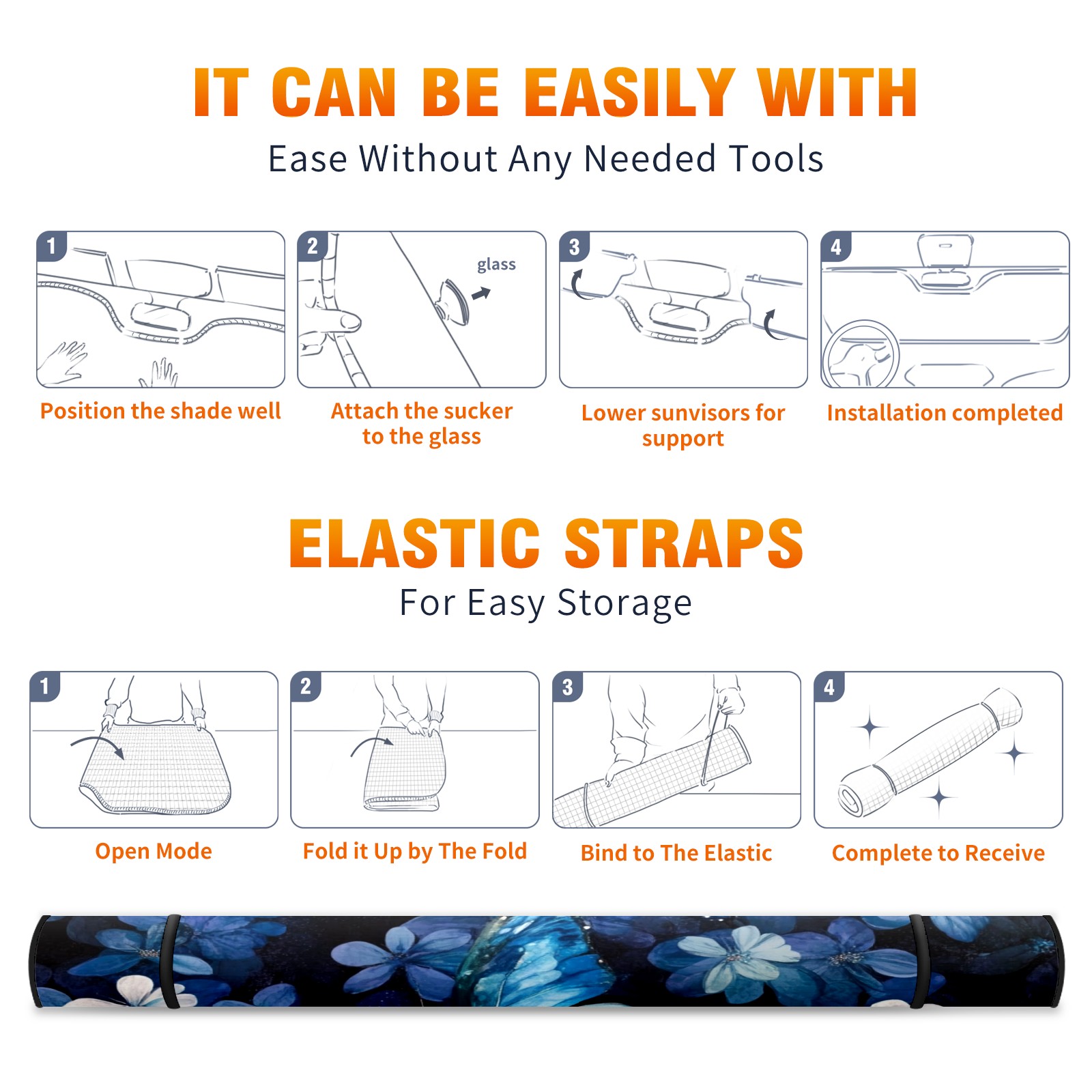 IT CAN BE EASILY WITH
Ease Without Any Needed Tools

1
Position the shade well

2
glass
Attach the sucker to the glass

3
Lower sunvisors for support

4
Installation completed

ELASTIC STRAPS
For Easy Storage

1
Open Mode

2
Fold it Up by The Fold

3
Bind to The Elastic

4
Complete to Receive