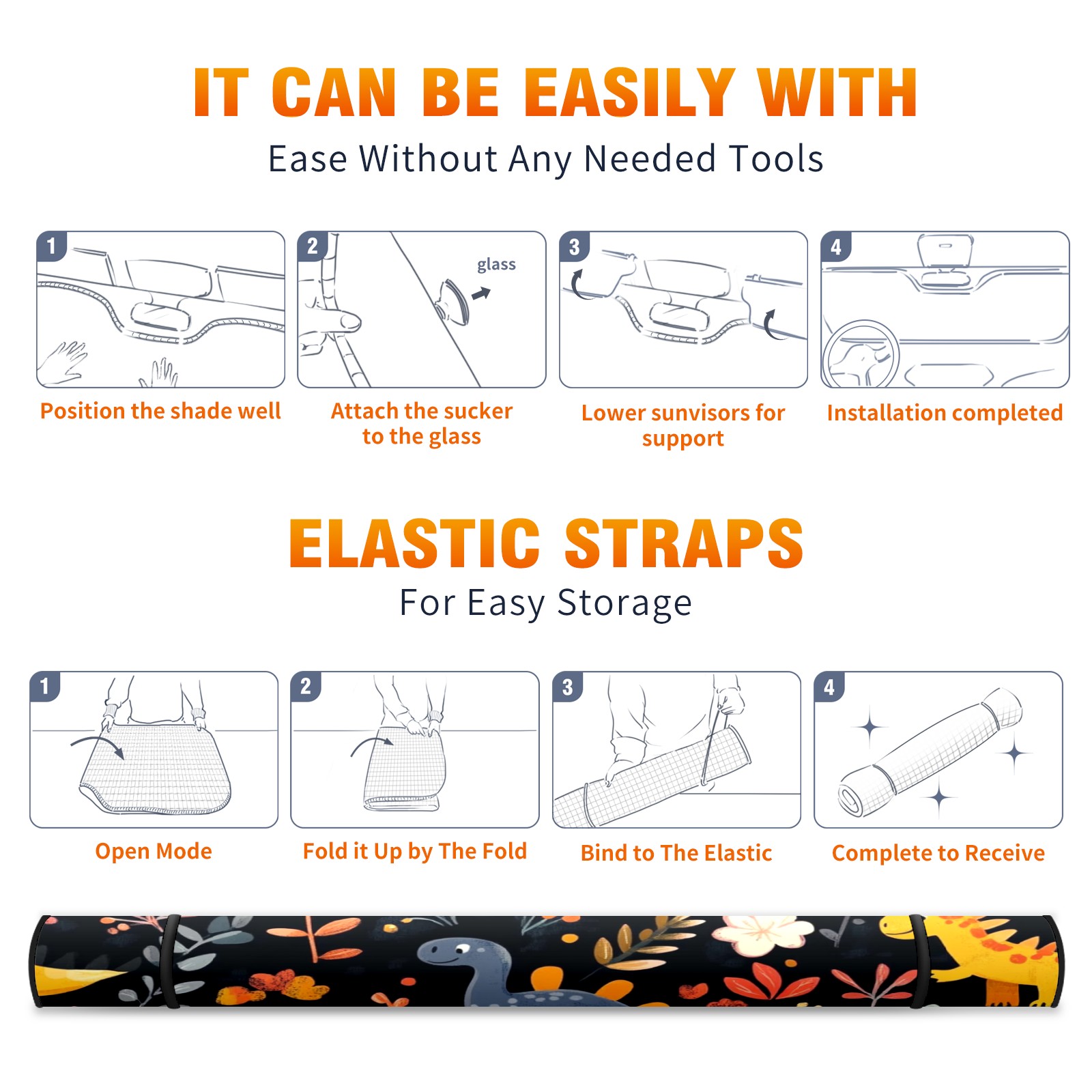 IT CAN BE EASILY WITH
Ease Without Any Needed Tools

1
Position the shade well

2
glass
Attach the sucker to the glass

3
Lower sunvisors for support

4
Installation completed

ELASTIC STRAPS
For Easy Storage

1
Open Mode

2
Fold it Up by The Fold

3
Bind to The Elastic

4
Complete to Receive