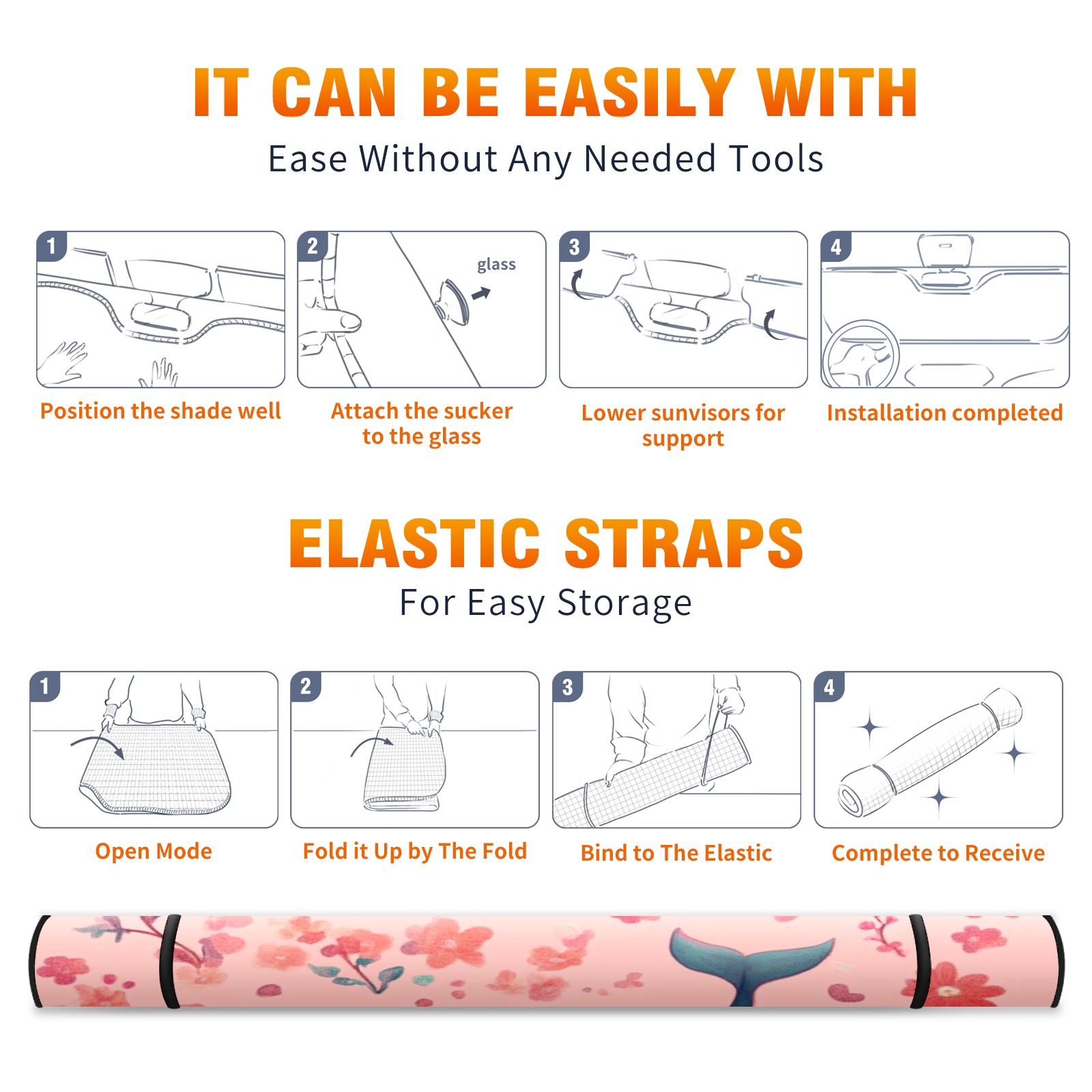 IT CAN BE EASILY WITH
Ease Without Any Needed Tools

1
Position the shade well

2
glass
Attach the sucker to the glass

3
Lower sunvisors for support

4
Installation completed

ELASTIC STRAPS
For Easy Storage

1
Open Mode

2
Fold it Up by The Fold

3
Bind to The Elastic

4
Complete to Receive