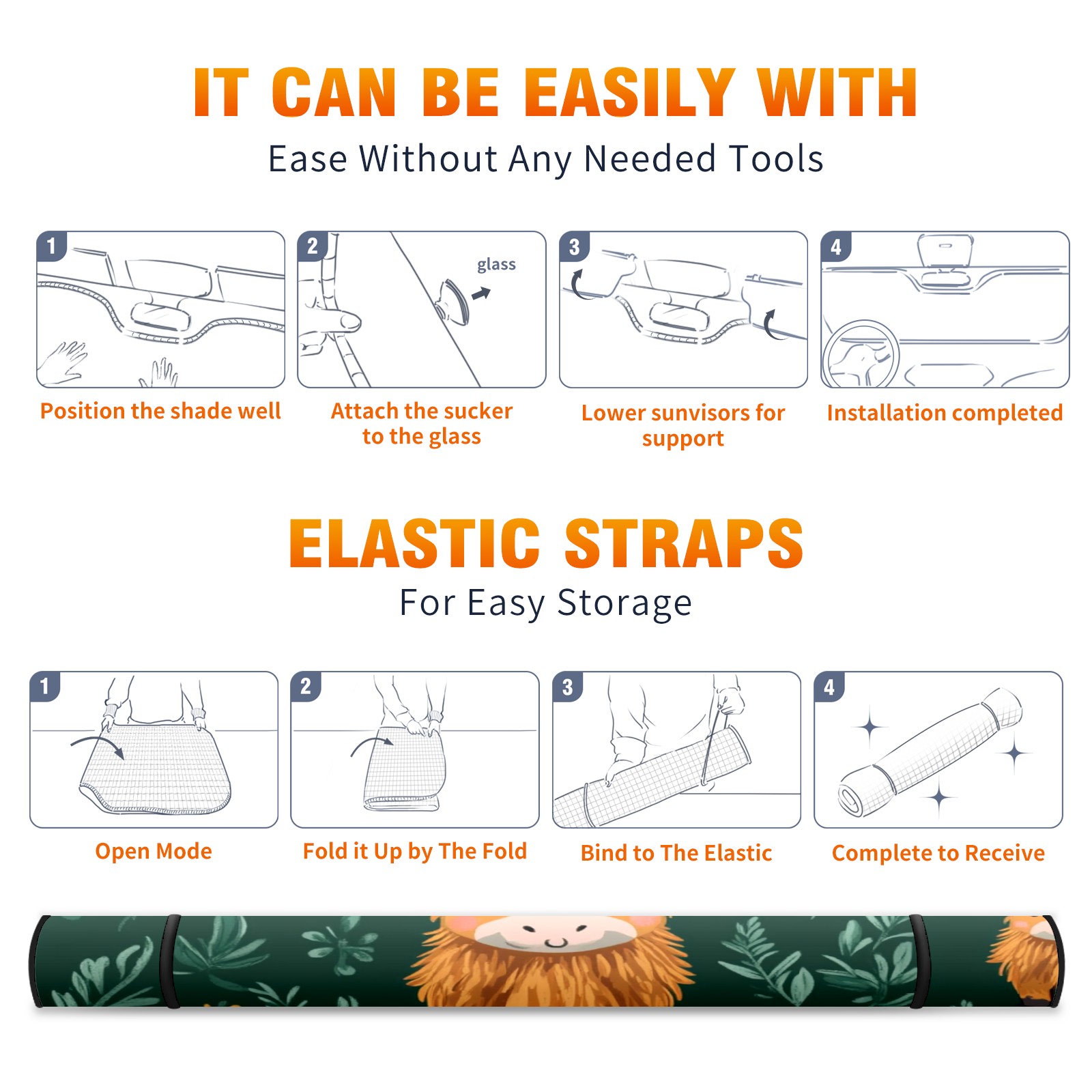 IT CAN BE EASILY WITH
Ease Without Any Needed Tools

1
Position the shade well

2
glass
Attach the sucker to the glass

3
Lower sunvisors for support

4
Installation completed

ELASTIC STRAPS
For Easy Storage

1
Open Mode

2
Fold it Up by The Fold

3
Bind to The Elastic

4
Complete to Receive