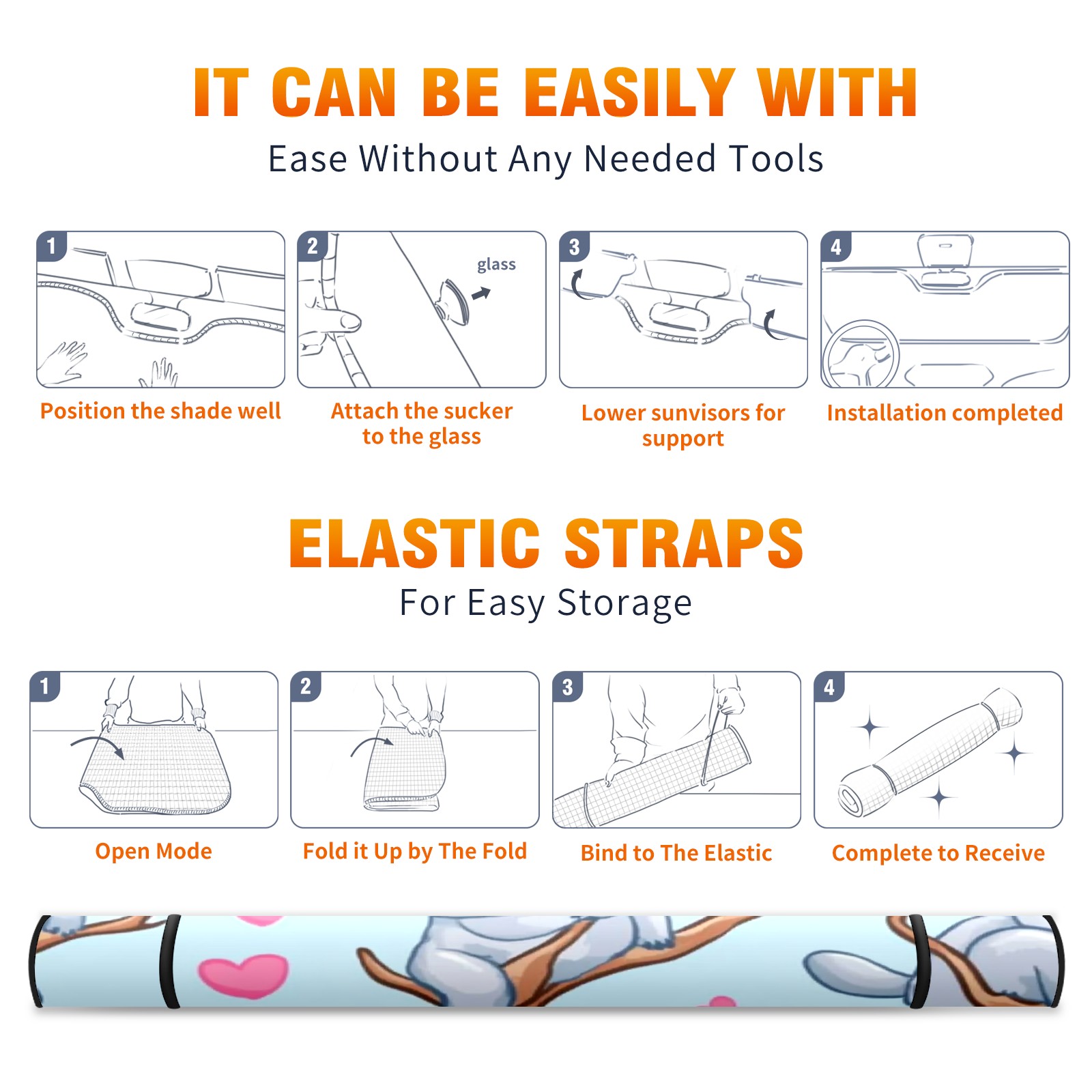 IT CAN BE EASILY WITH

Ease Without Any Needed Tools

1

Position the shade well

2

glass

Attach the sucker to the glass

3

Lower sunvisors for support

4

Installation completed

ELASTIC STRAPS

For Easy Storage

1

Open Mode

2

Fold it Up by The Fold

3

Bind to The Elastic

4

Complete to Receive