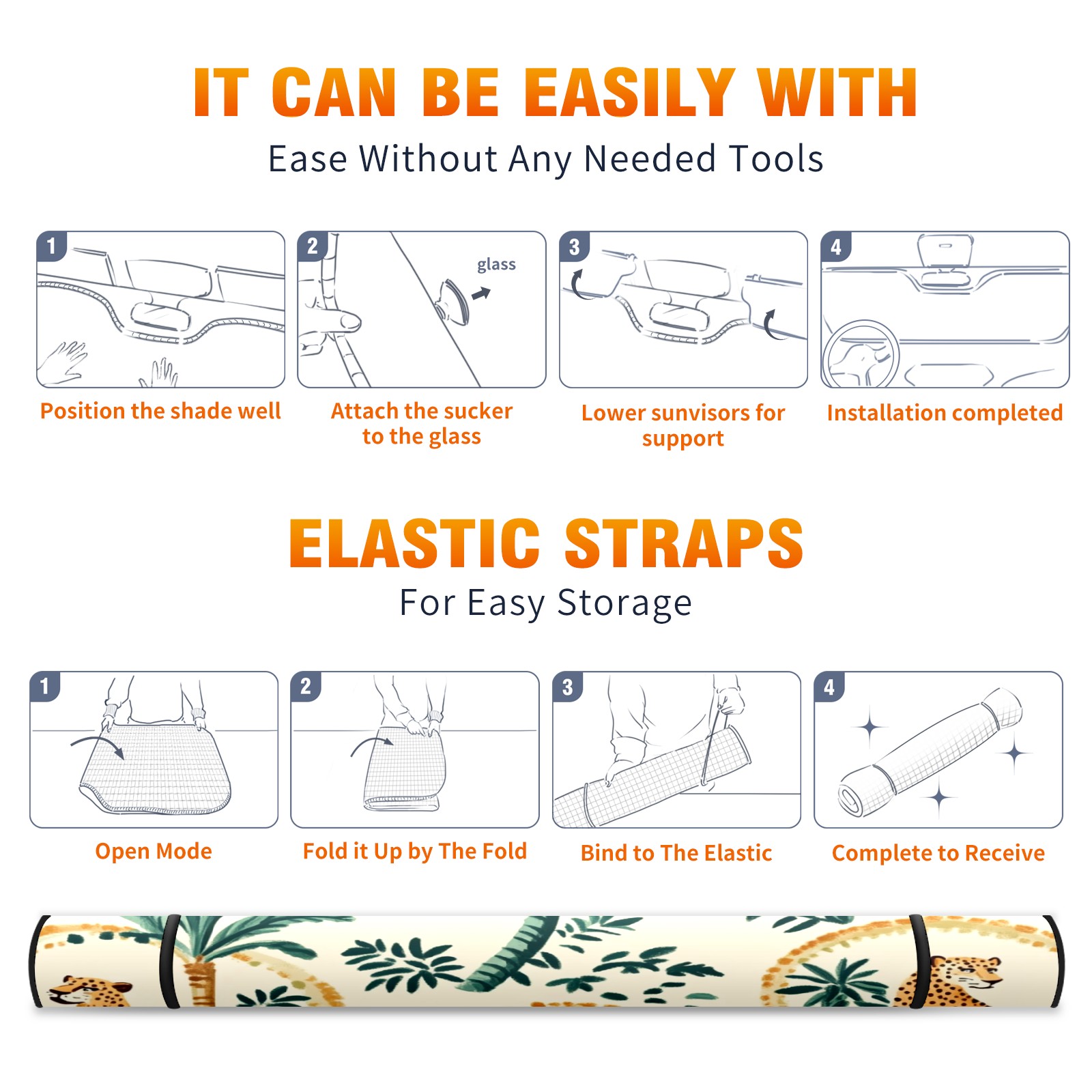 IT CAN BE EASILY WITH
Ease Without Any Needed Tools

1
Position the shade well

2
glass
Attach the sucker to the glass

3
Lower sunvisors for support

4
Installation completed

ELASTIC STRAPS
For Easy Storage

1
Open Mode

2
Fold it Up by The Fold

3
Bind to The Elastic

4
Complete to Receive