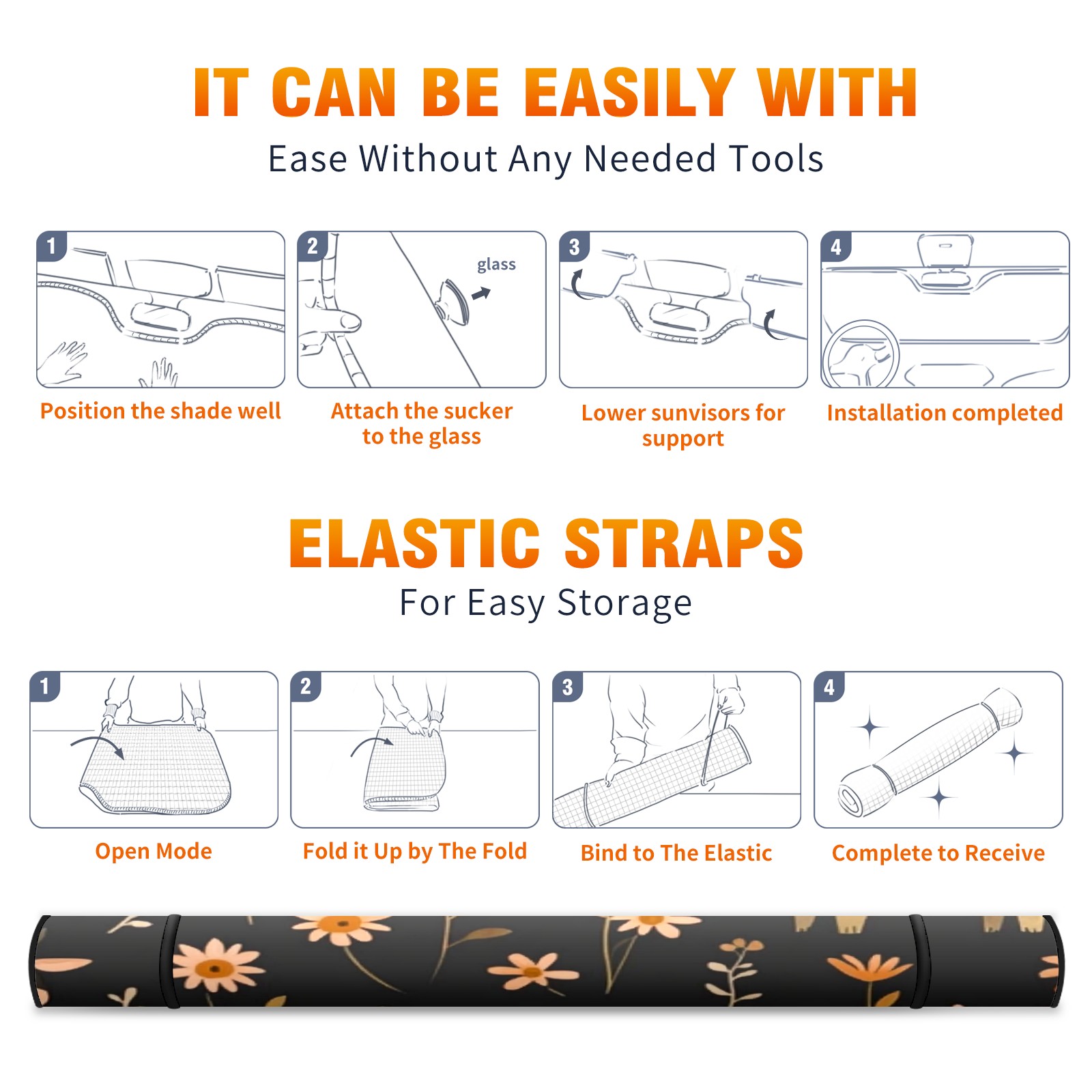 IT CAN BE EASILY WITH
Ease Without Any Needed Tools

1
Position the shade well

2
glass
Attach the sucker to the glass

3
Lower sunvisors for support

4
Installation completed

ELASTIC STRAPS
For Easy Storage

1
Open Mode

2
Fold it Up by The Fold

3
Bind to The Elastic

4
Complete to Receive