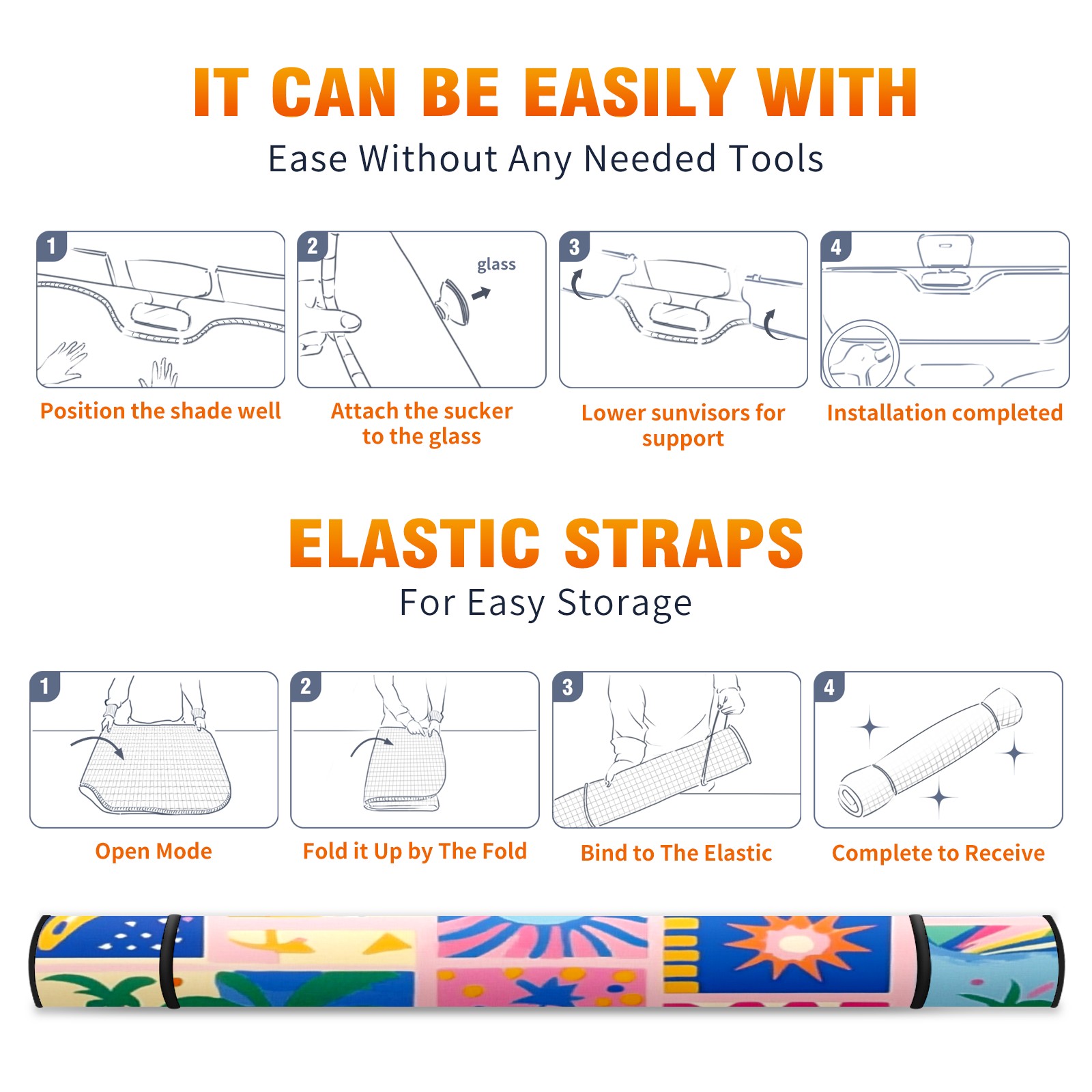 IT CAN BE EASILY WITH
Ease Without Any Needed Tools

1
Position the shade well

2
glass
Attach the sucker to the glass

3
Lower sunvisors for support

4
Installation completed

ELASTIC STRAPS
For Easy Storage

1
Open Mode

2
Fold it Up by The Fold

3
Bind to The Elastic

4
Complete to Receive