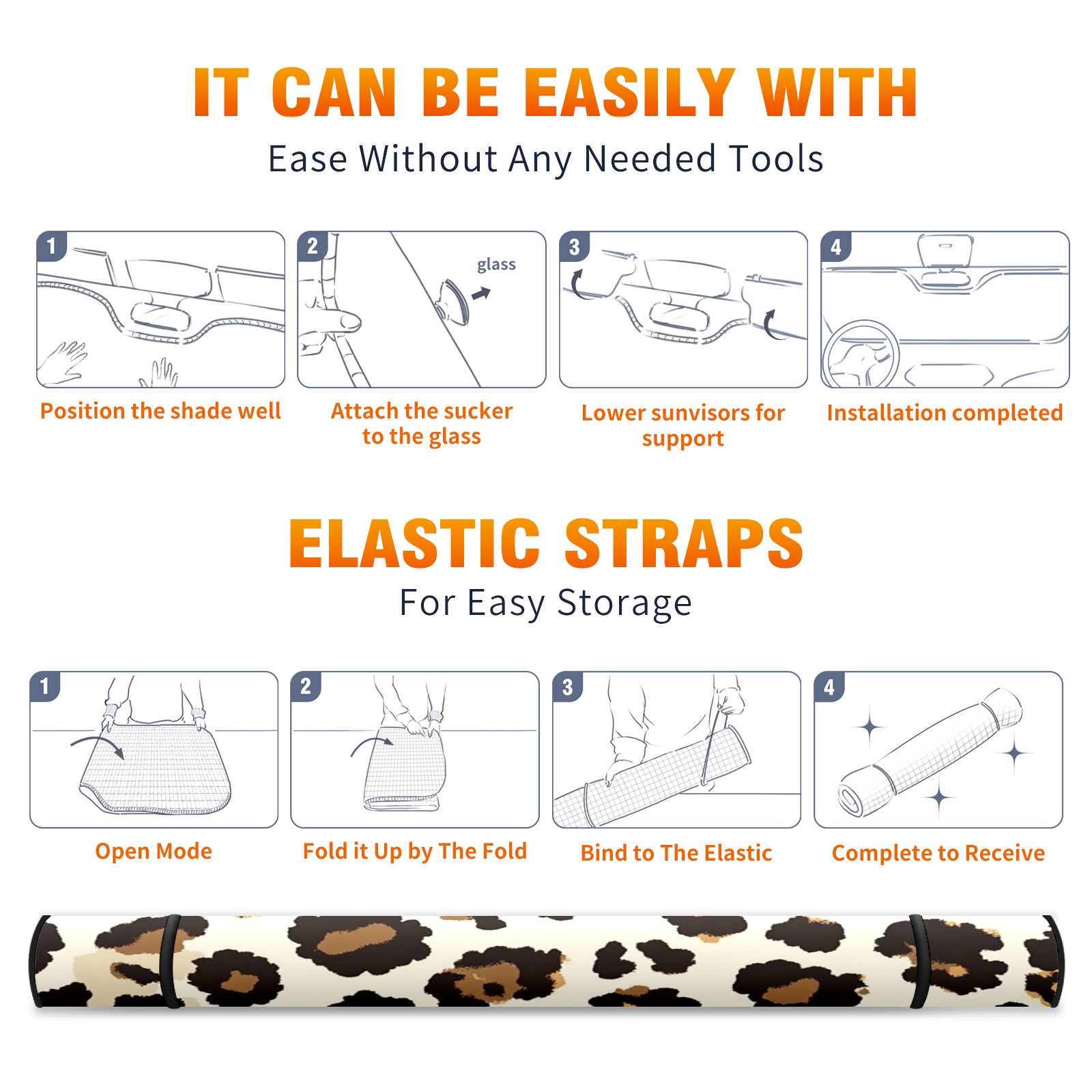 IT CAN BE EASILY WITH

Ease Without Any Needed Tools

1

Position the shade well

2

glass

Attach the sucker to the glass

3

Lower sunvisors for support

4

Installation completed

ELASTIC STRAPS

For Easy Storage

1

Open Mode

2

Fold it Up by The Fold

3

Bind to The Elastic

4

Complete to Receive