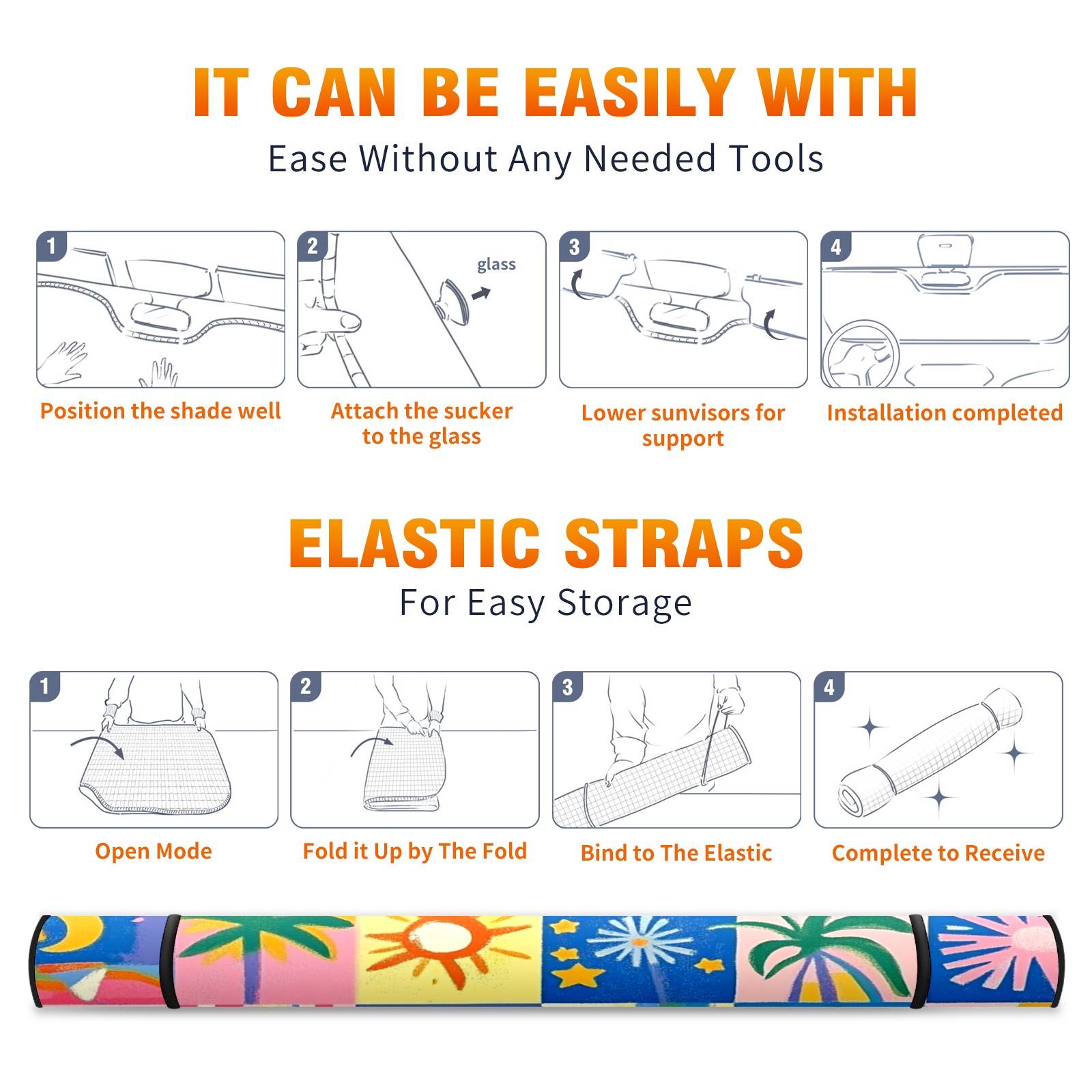 IT CAN BE EASILY WITH

Ease Without Any Needed Tools

1

Position the shade well

2

glass

Attach the sucker to the glass

3

Lower sunvisors for support

4

Installation completed

ELASTIC STRAPS

For Easy Storage

1

Open Mode

2

Fold it Up by The Fold

3

Bind to The Elastic

4

Complete to Receive