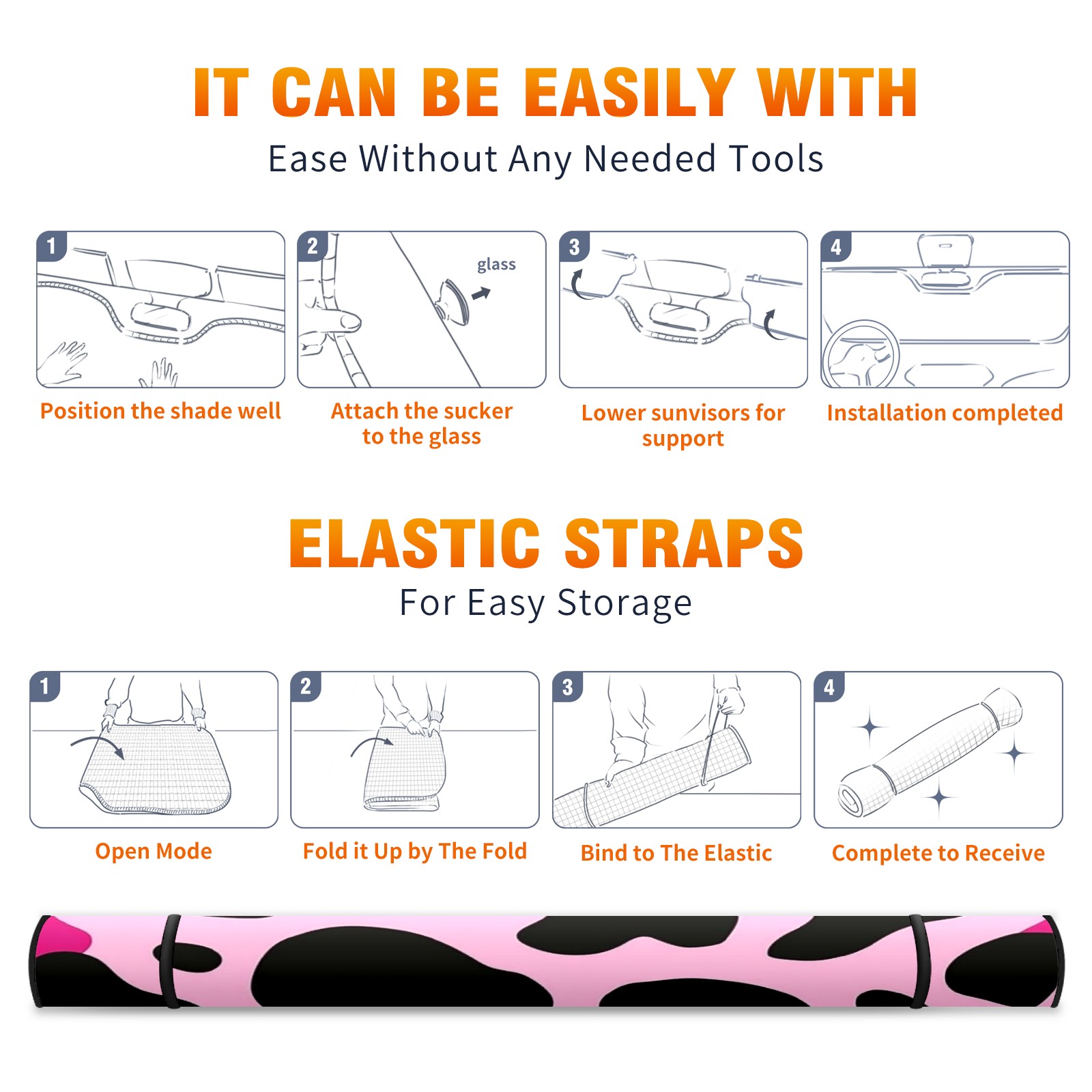 IT CAN BE EASILY WITH

Ease Without Any Needed Tools

1

Position the shade well

2

glass

Attach the sucker to the glass

3

Lower sunvisors for support

4

Installation completed

ELASTIC STRAPS

For Easy Storage

1

Open Mode

2

Fold it Up by The Fold

3

Bind to The Elastic

4

Complete to Receive