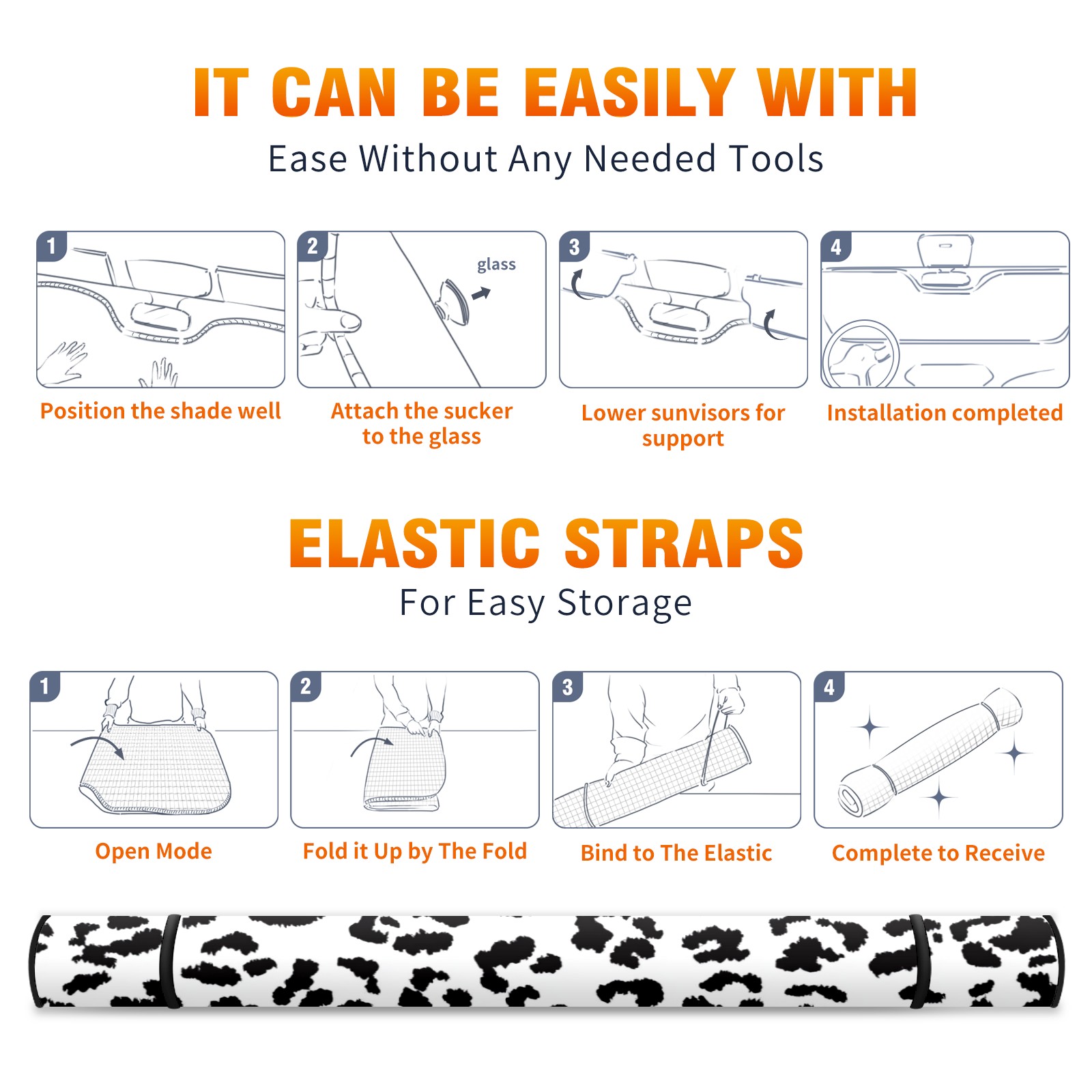 IT CAN BE EASILY WITH
Ease Without Any Needed Tools

1
Position the shade well

2
glass
Attach the sucker to the glass

3
Lower sunvisors for support

4
Installation completed

ELASTIC STRAPS
For Easy Storage

1
Open Mode

2
Fold it Up by The Fold

3
Bind to The Elastic

4
Complete to Receive