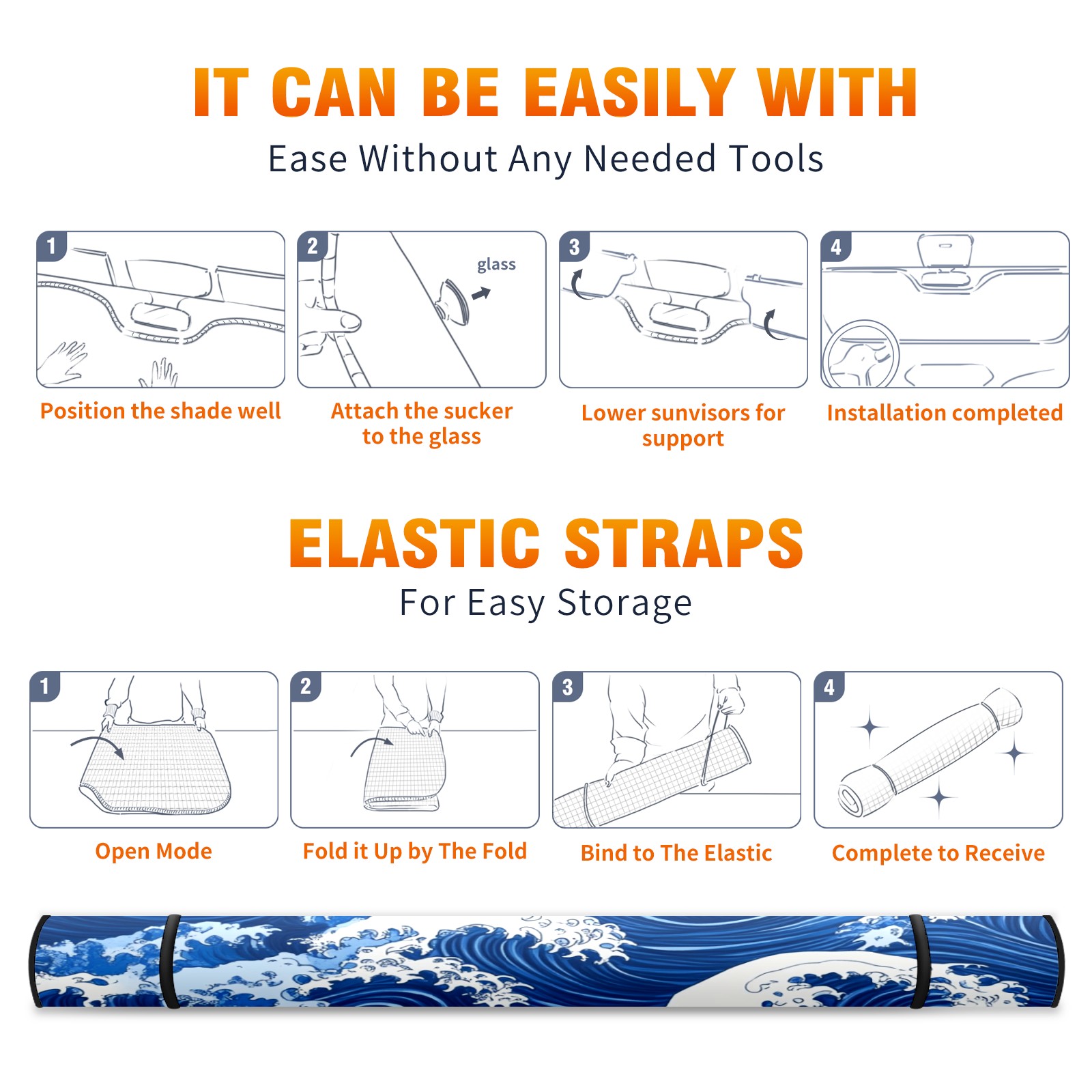 IT CAN BE EASILY WITH

Ease Without Any Needed Tools

1

Position the shade well

2

glass

Attach the sucker to the glass

3

Lower sunvisors for support

4

Installation completed

ELASTIC STRAPS

For Easy Storage

1

Open Mode

2

Fold it Up by The Fold

3

Bind to The Elastic

4

Complete to Receive