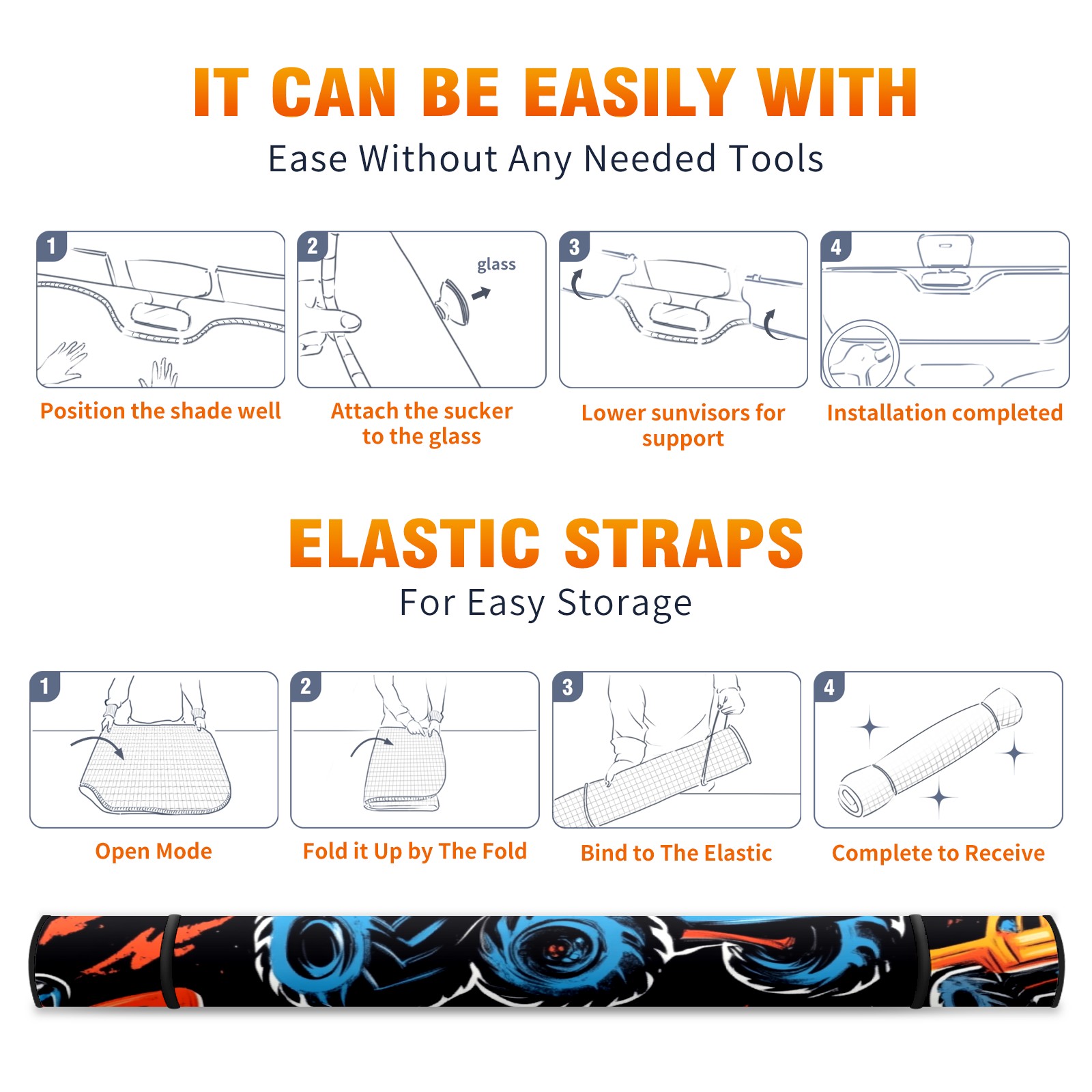 IT CAN BE EASILY WITH
Ease Without Any Needed Tools

1
Position the shade well

2
glass
Attach the sucker to the glass

3
Lower sunvisors for support

4
Installation completed

ELASTIC STRAPS
For Easy Storage

1
Open Mode

2
Fold it Up by The Fold

3
Bind to The Elastic

4
Complete to Receive