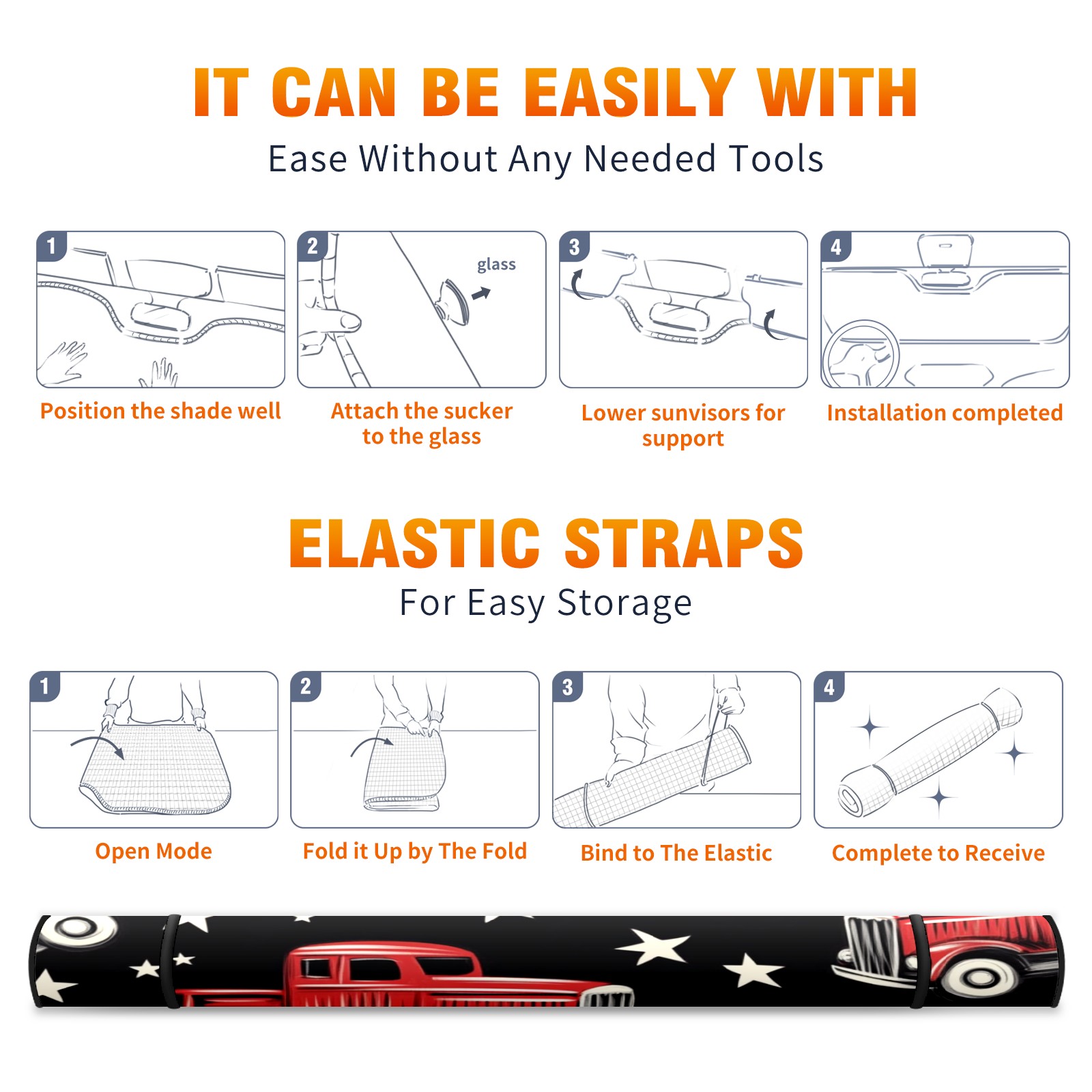 IT CAN BE EASILY WITH
Ease Without Any Needed Tools

1
Position the shade well

2
glass
Attach the sucker to the glass

3
Lower sunvisors for support

4
Installation completed

ELASTIC STRAPS
For Easy Storage

1
Open Mode

2
Fold it Up by The Fold

3
Bind to The Elastic

4
Complete to Receive