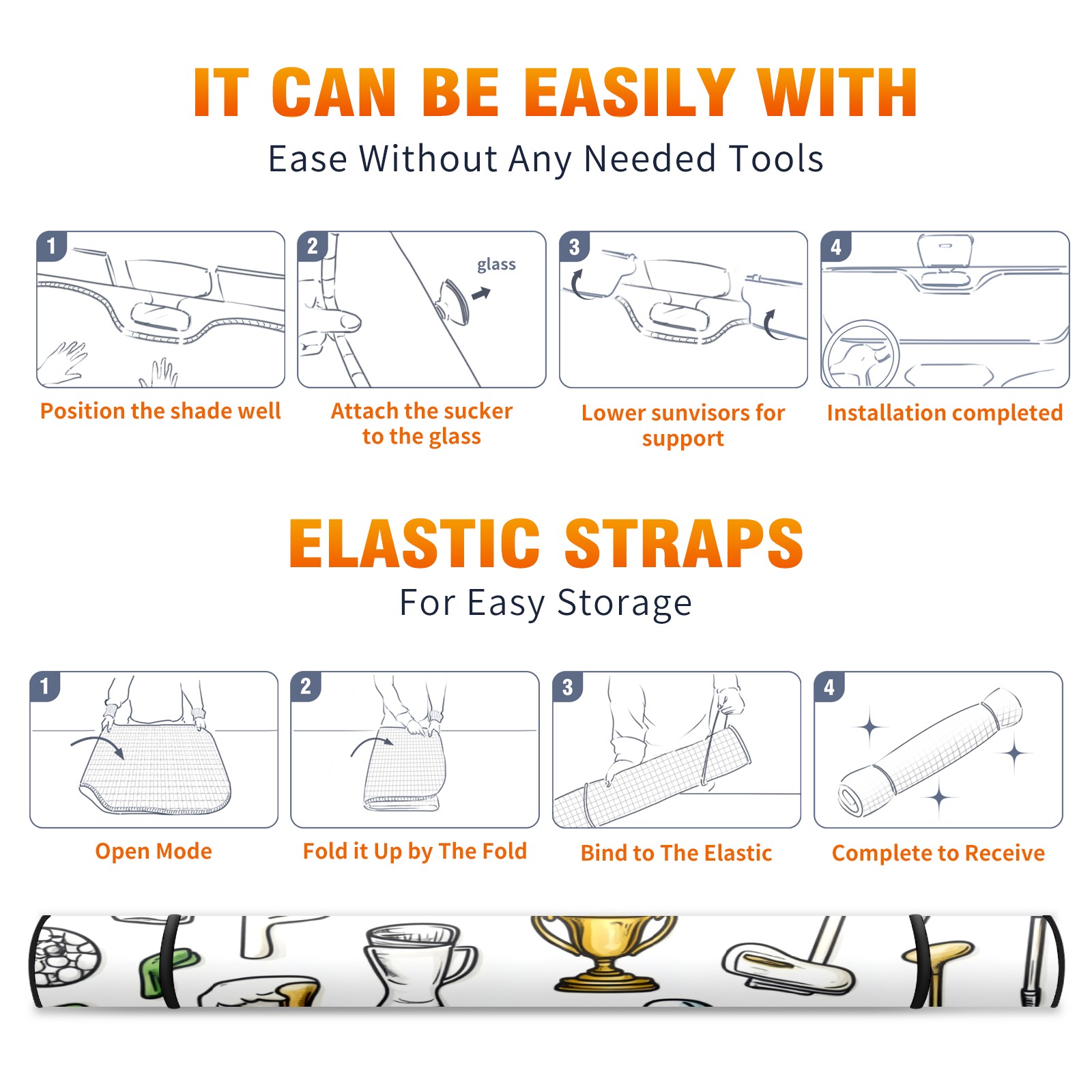 IT CAN BE EASILY WITH

Ease Without Any Needed Tools

1

Position the shade well

2

glass

Attach the sucker to the glass

3

Lower sunvisors for support

4

Installation completed

ELASTIC STRAPS

For Easy Storage

1

Open Mode

2

Fold it Up by The Fold

3

Bind to The Elastic

4

Complete to Receive