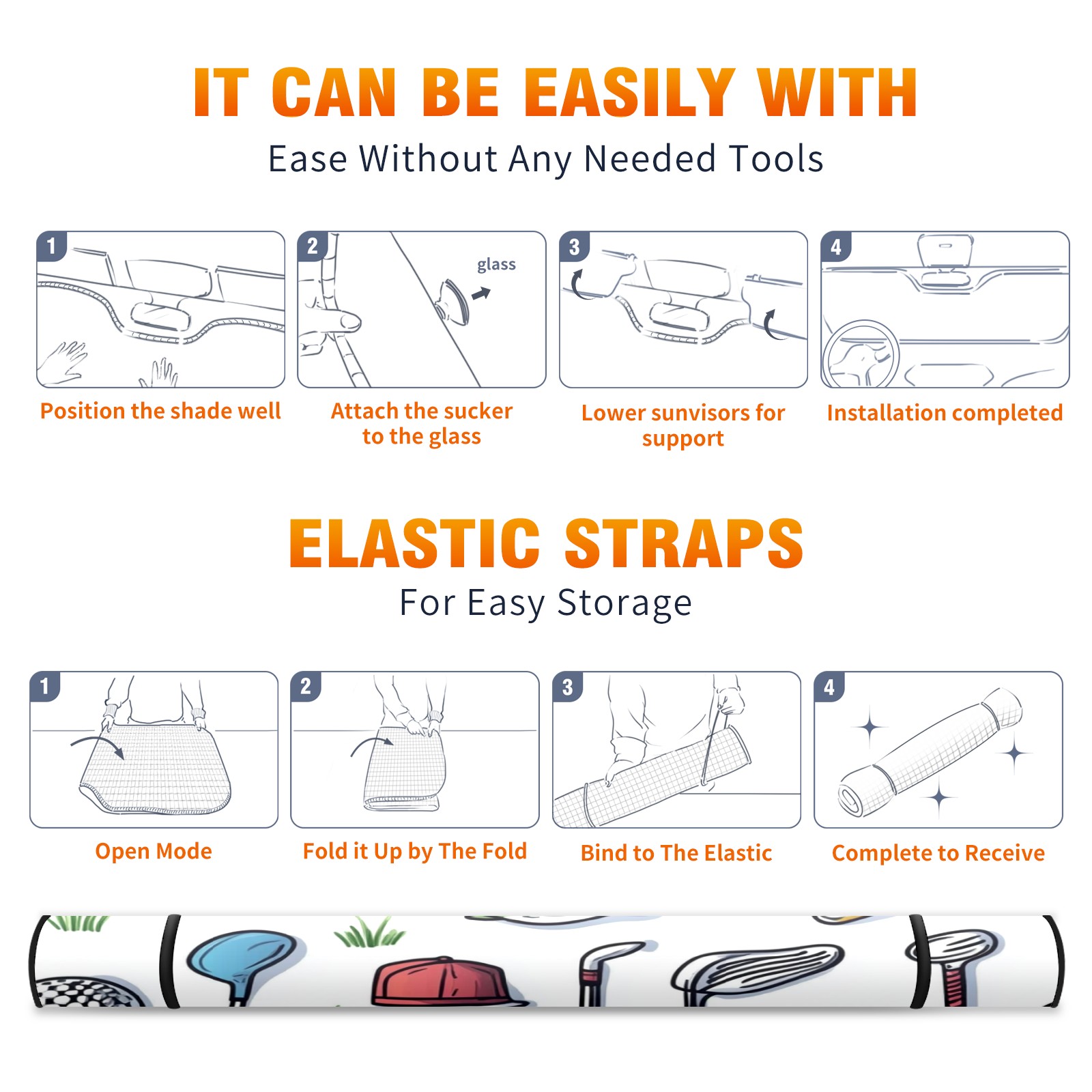 IT CAN BE EASILY WITH
Ease Without Any Needed Tools

1
Position the shade well

2
glass
Attach the sucker to the glass

3
Lower sunvisors for support

4
Installation completed

ELASTIC STRAPS
For Easy Storage

1
Open Mode

2
Fold it Up by The Fold

3
Bind to The Elastic

4
Complete to Receive