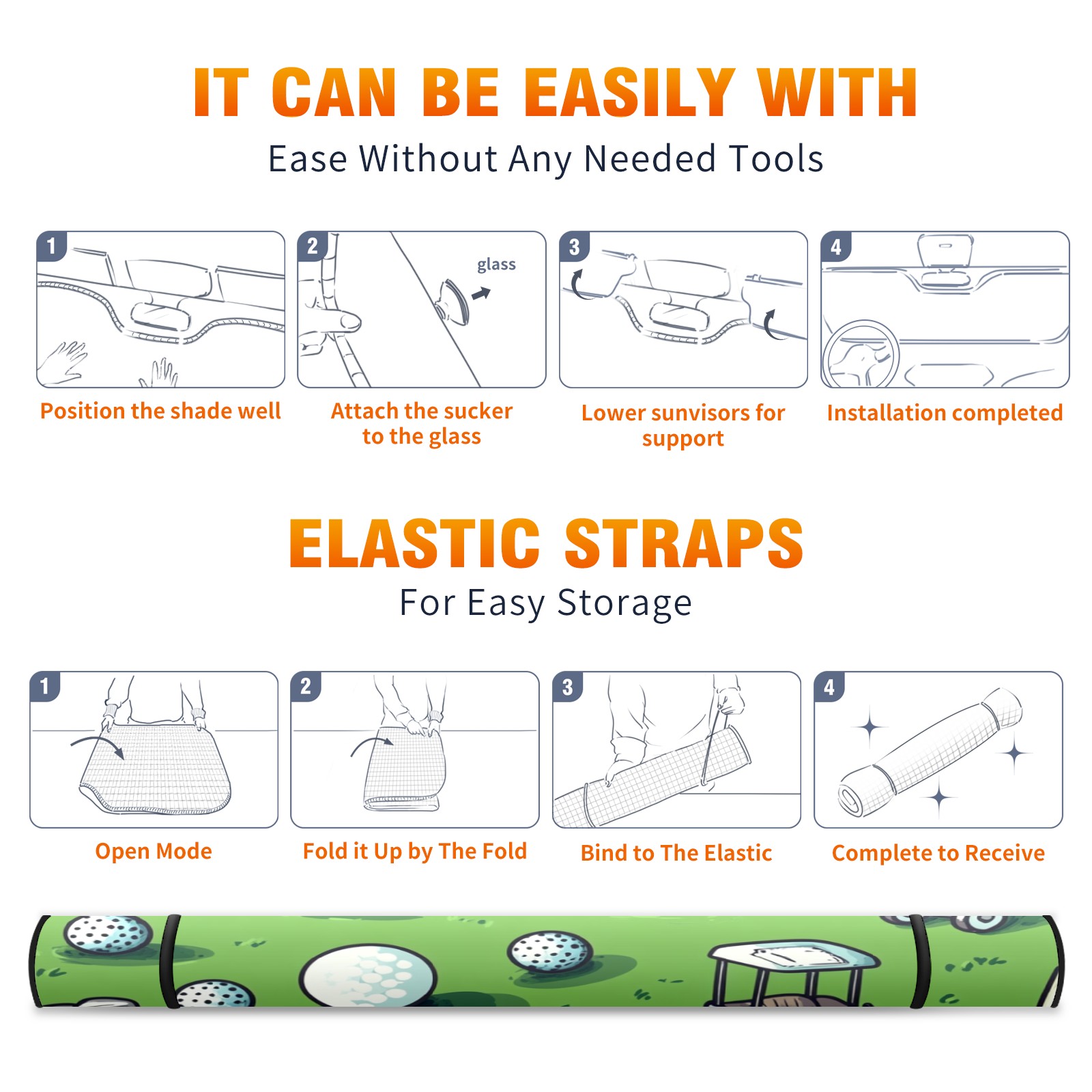 IT CAN BE EASILY WITH
Ease Without Any Needed Tools

1
Position the shade well

2
glass
Attach the sucker to the glass

3
Lower sunvisors for support

4
Installation completed

ELASTIC STRAPS
For Easy Storage

1
Open Mode

2
Fold it Up by The Fold

3
Bind to The Elastic

4
Complete to Receive