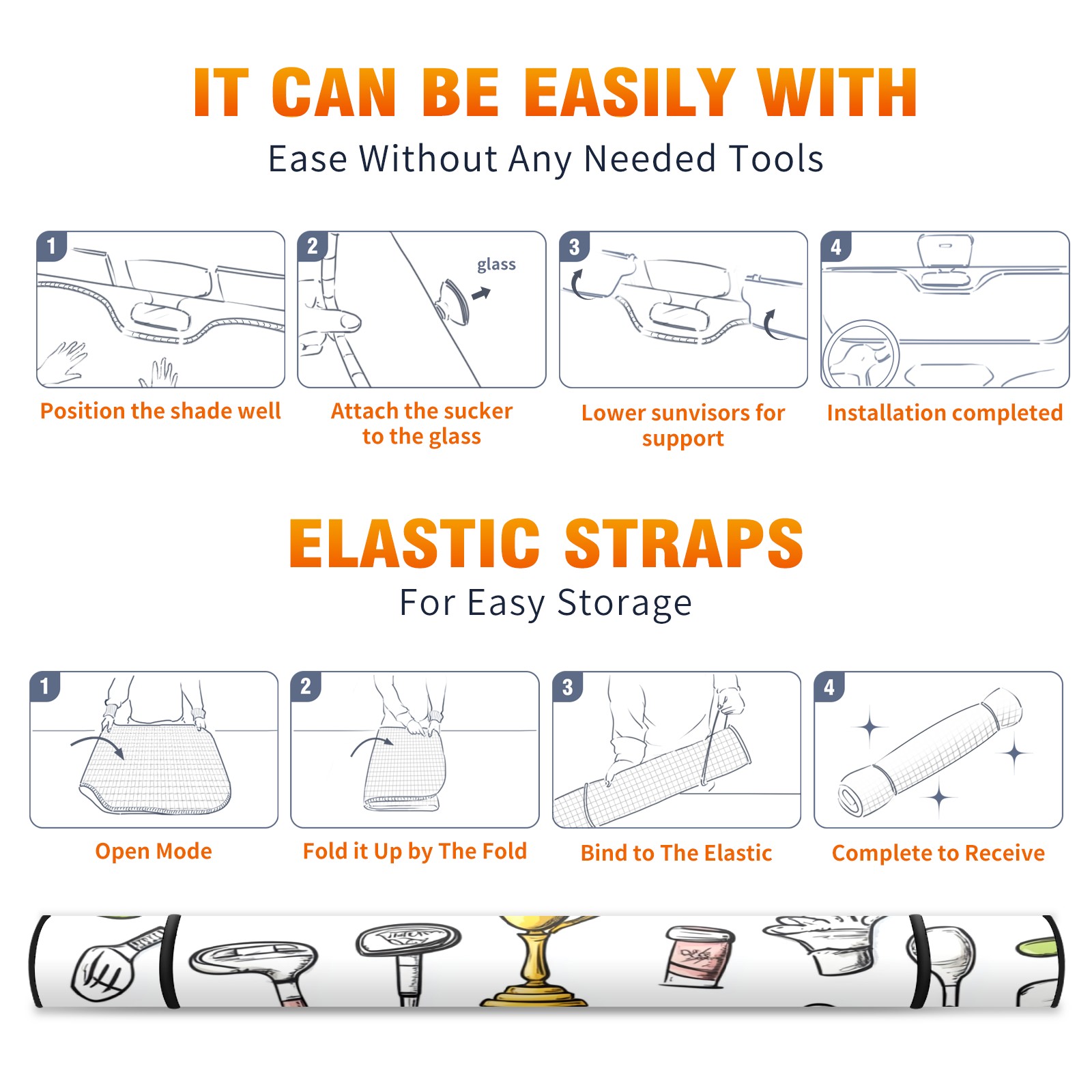 IT CAN BE EASILY WITH
Ease Without Any Needed Tools

1
Position the shade well

2
glass
Attach the sucker to the glass

3
Lower sunvisors for support

4
Installation completed

ELASTIC STRAPS
For Easy Storage

1
Open Mode

2
Fold it Up by The Fold

3
Bind to The Elastic

4
Complete to Receive