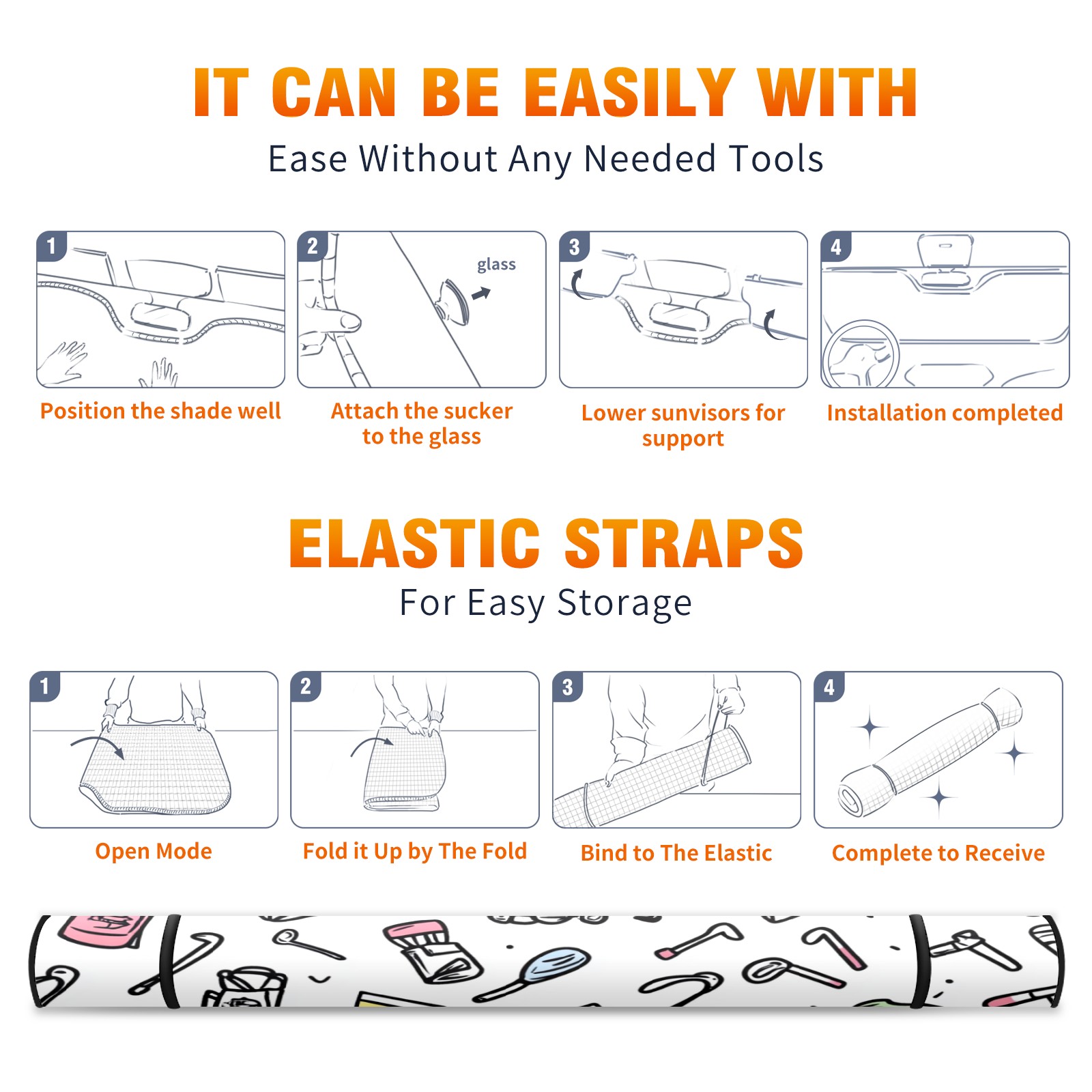 IT CAN BE EASILY WITH
Ease Without Any Needed Tools

1
Position the shade well

2
glass
Attach the sucker to the glass

3
Lower sunvisors for support

4
Installation completed

ELASTIC STRAPS
For Easy Storage

1
Open Mode

2
Fold it Up by The Fold

3
Bind to The Elastic

4
Complete to Receive