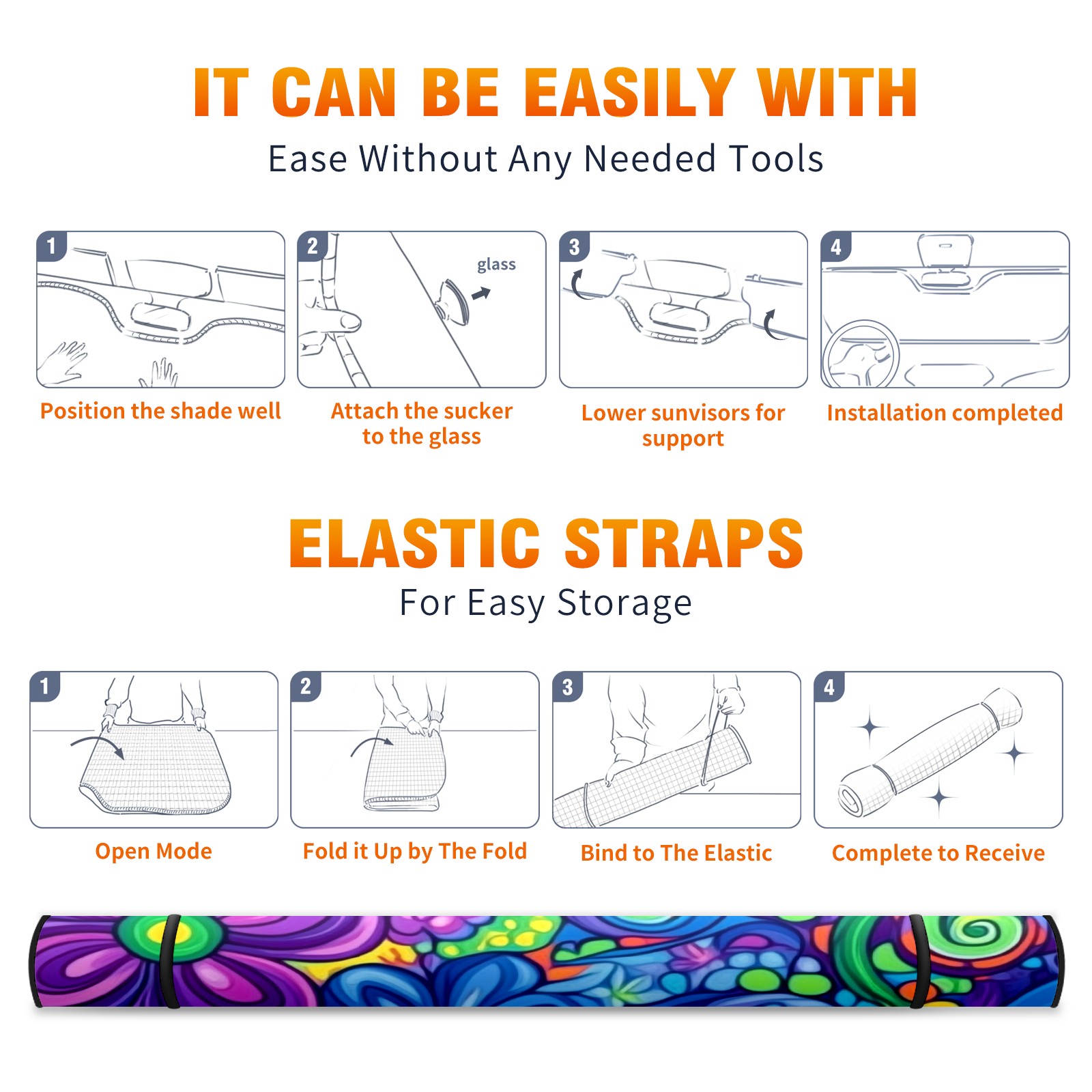 IT CAN BE EASILY WITH
Ease Without Any Needed Tools

1
Position the shade well

2
glass
Attach the sucker to the glass

3
Lower sunvisors for support

4
Installation completed

ELASTIC STRAPS
For Easy Storage

1
Open Mode

2
Fold it Up by The Fold

3
Bind to The Elastic

4
Complete to Receive