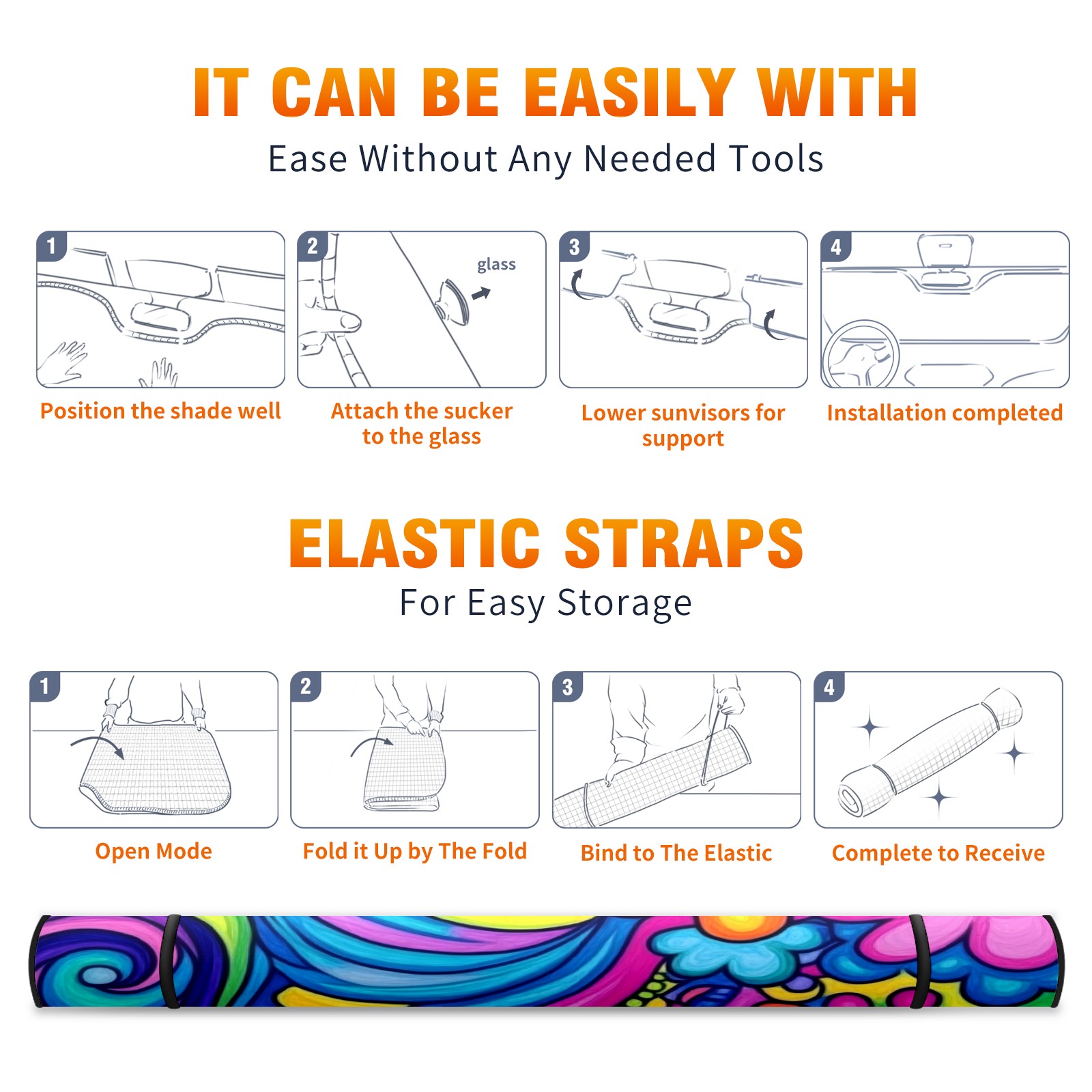 IT CAN BE EASILY WITH
Ease Without Any Needed Tools

1
Position the shade well

2
glass
Attach the sucker to the glass

3
Lower sunvisors for support

4
Installation completed

ELASTIC STRAPS
For Easy Storage

1
Open Mode

2
Fold it Up by The Fold

3
Bind to The Elastic

4
Complete to Receive