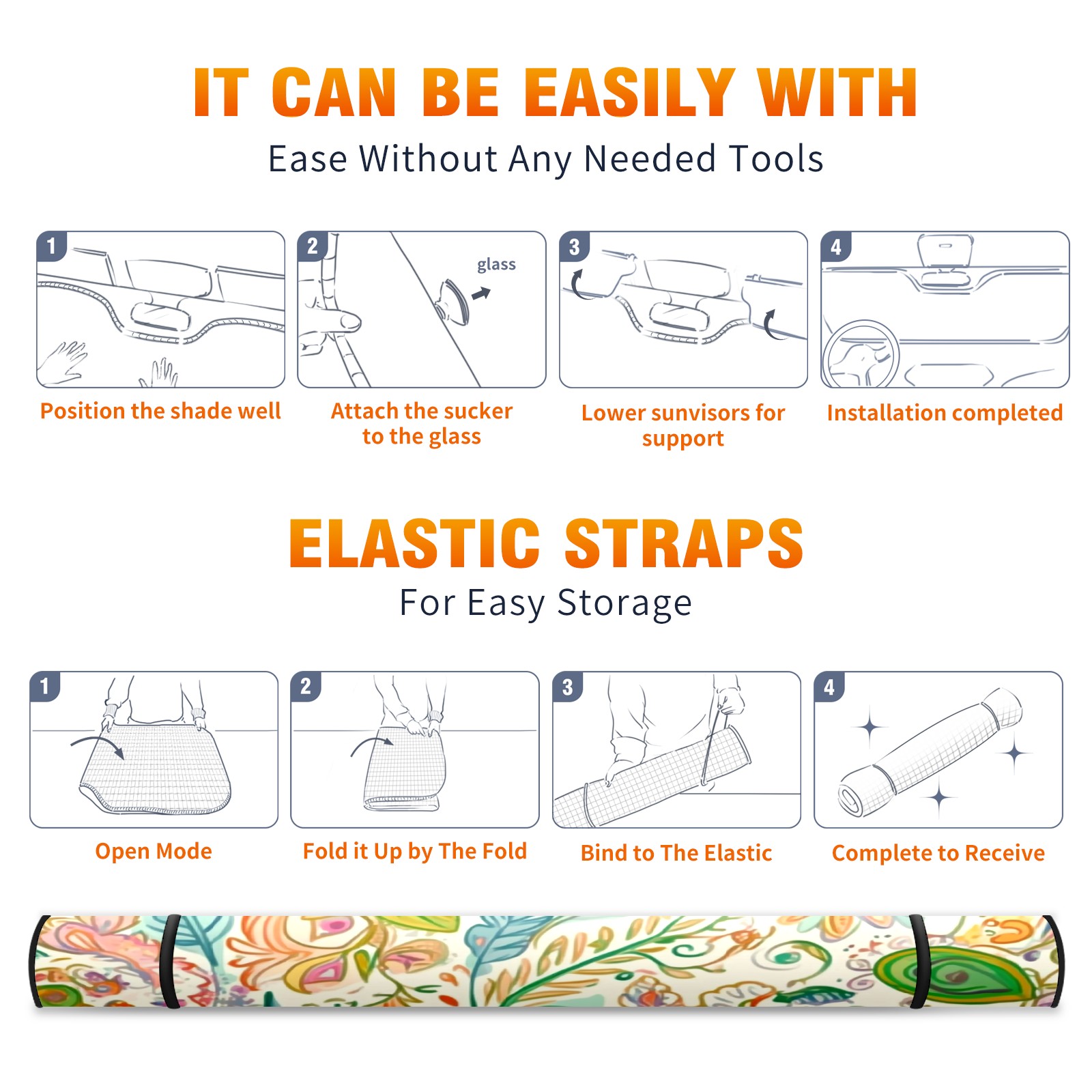 IT CAN BE EASILY WITH
Ease Without Any Needed Tools

1
Position the shade well

2
glass
Attach the sucker to the glass

3
Lower sunvisors for support

4
Installation completed

ELASTIC STRAPS
For Easy Storage

1
Open Mode

2
Fold it Up by The Fold

3
Bind to The Elastic

4
Complete to Receive