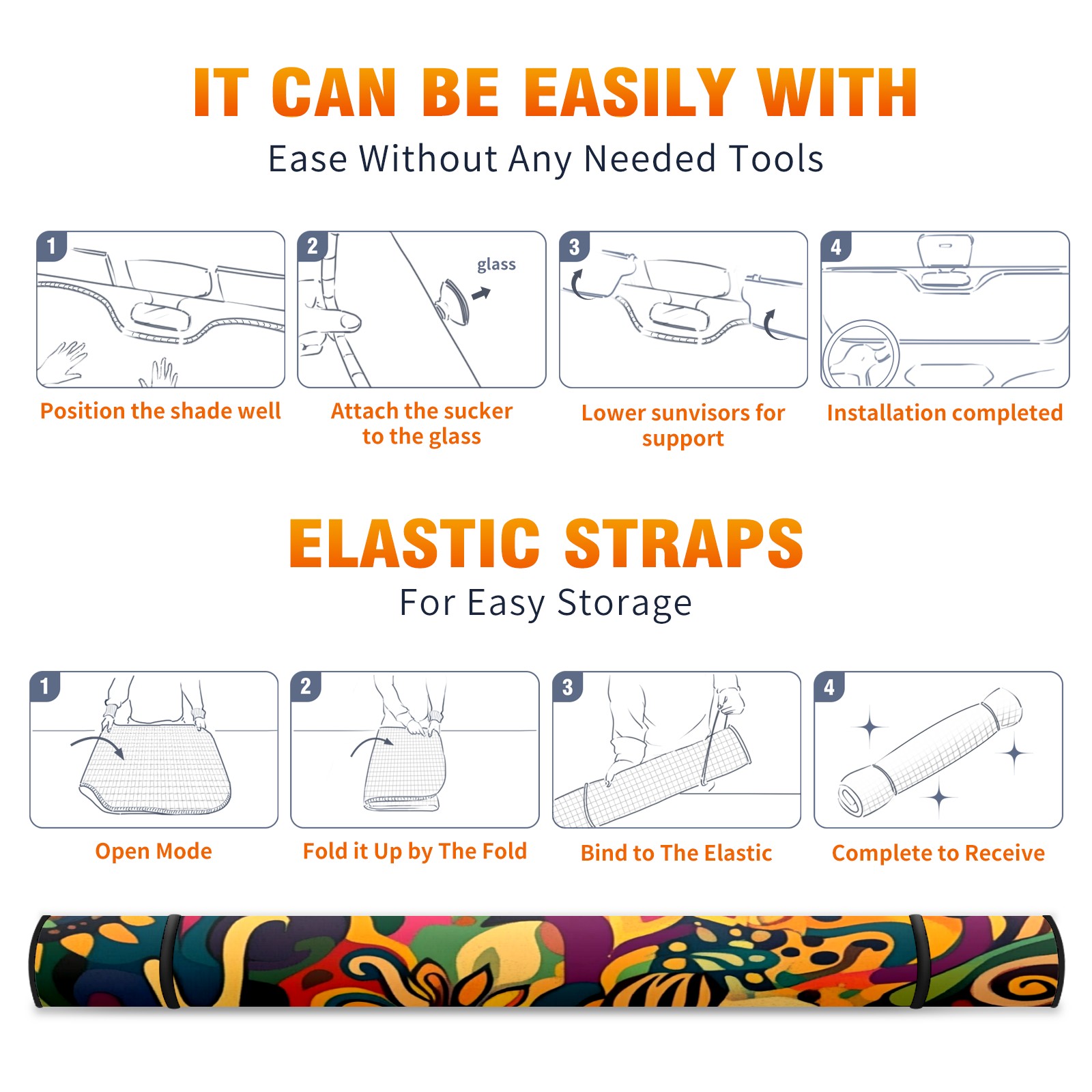 IT CAN BE EASILY WITH
Ease Without Any Needed Tools

1
Position the shade well

2
glass
Attach the sucker to the glass

3
Lower sunvisors for support

4
Installation completed

ELASTIC STRAPS
For Easy Storage

1
Open Mode

2
Fold it Up by The Fold

3
Bind to The Elastic

4
Complete to Receive