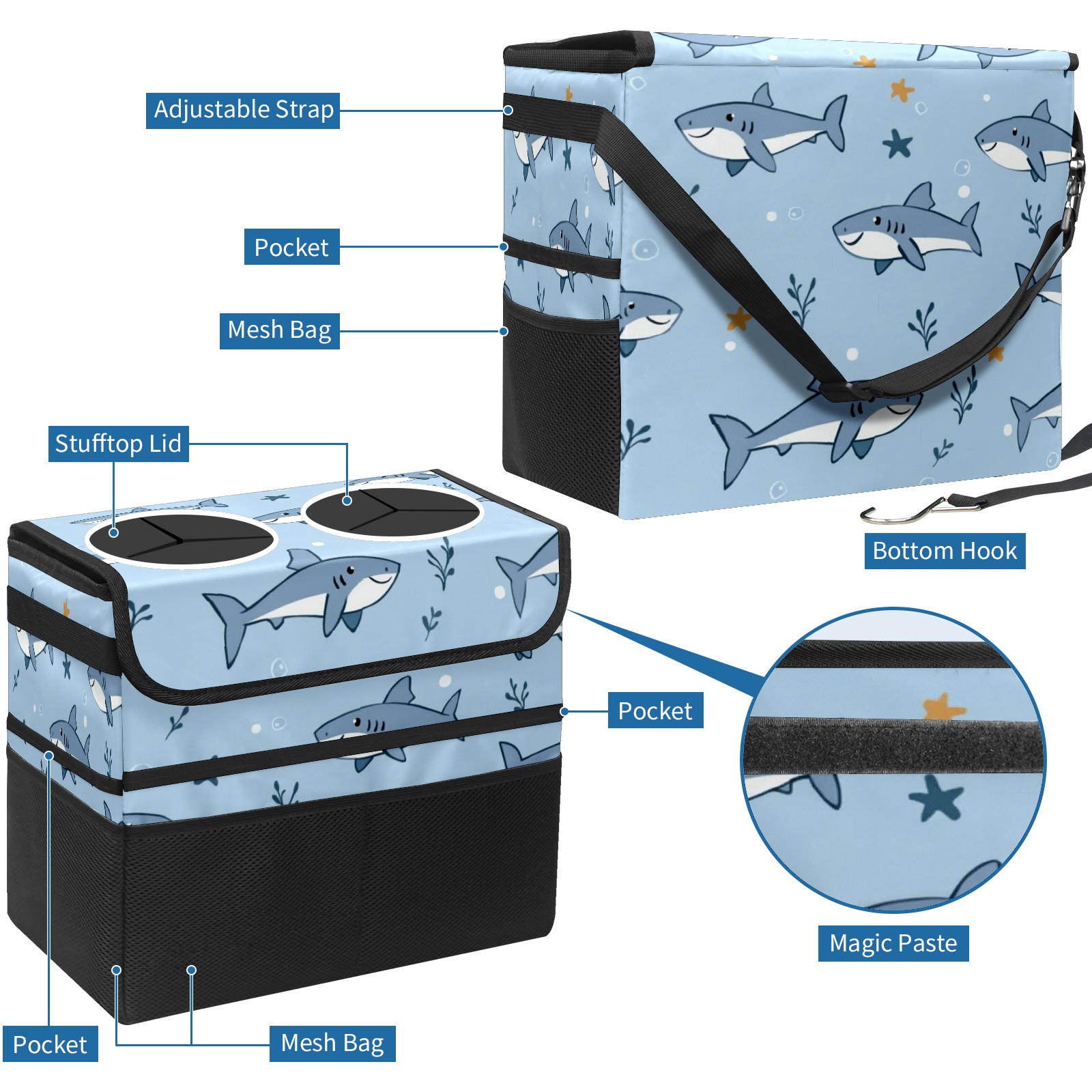 Adjustable Strap

Pocket

Mesh Bag

Stufftop Lid

Bottom Hook

Pocket

Magic Paste

Pocket

Mesh Bag