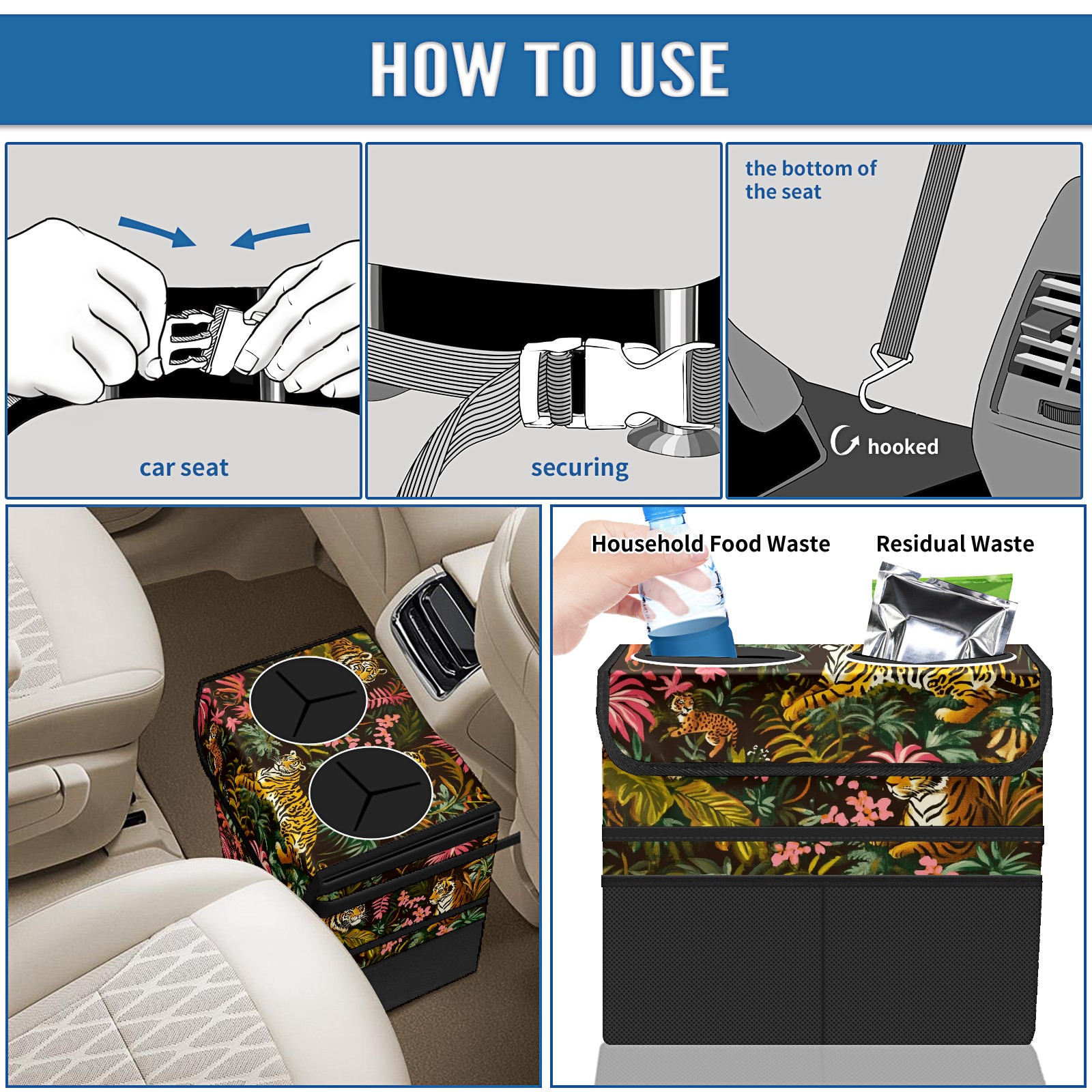 HOW TO USE

car seat

securing

the bottom of the seat

hooked

Household Food Waste

Residual Waste