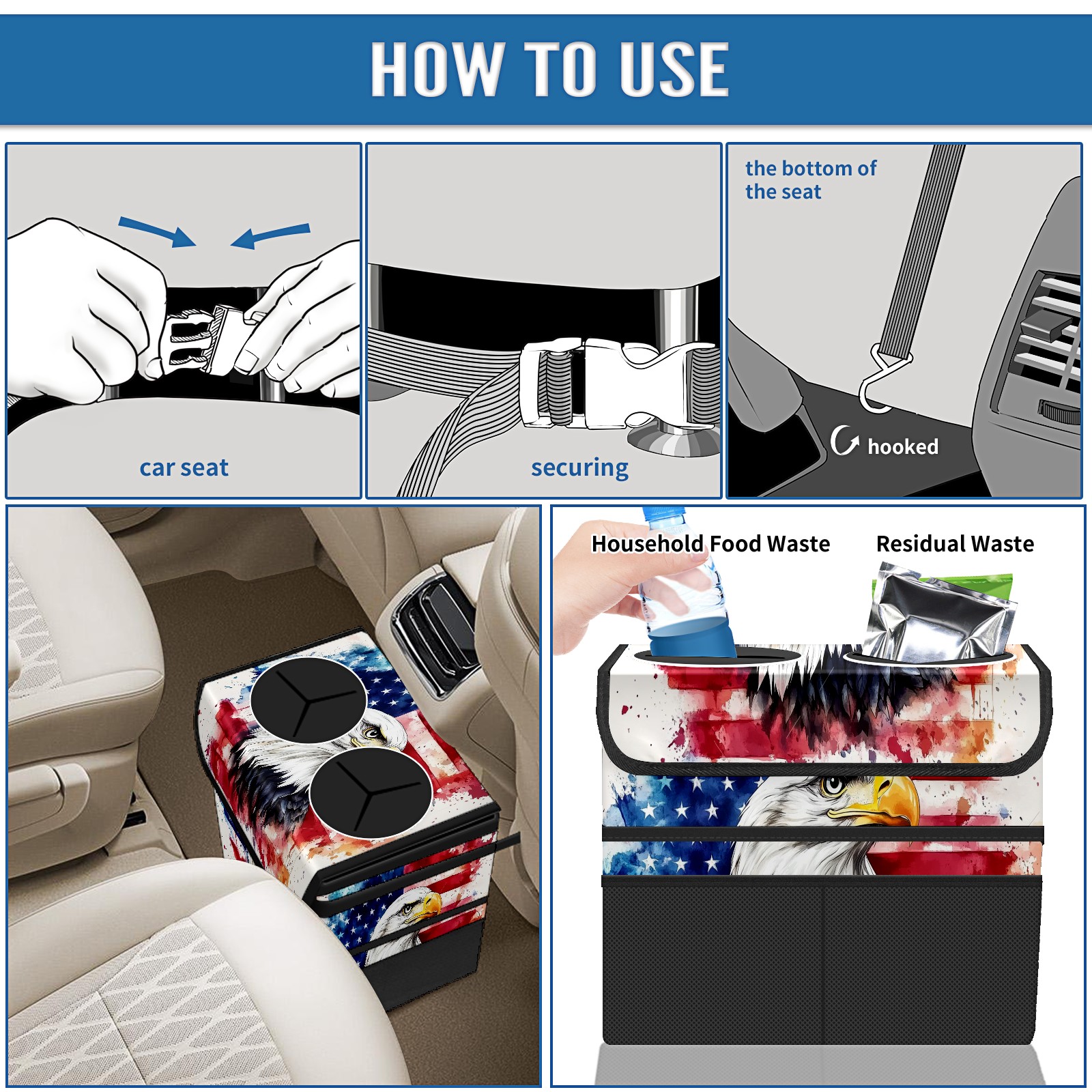 HOW TO USE

car seat

securing

the bottom of the seat

hooked

Household Food Waste

Residual Waste