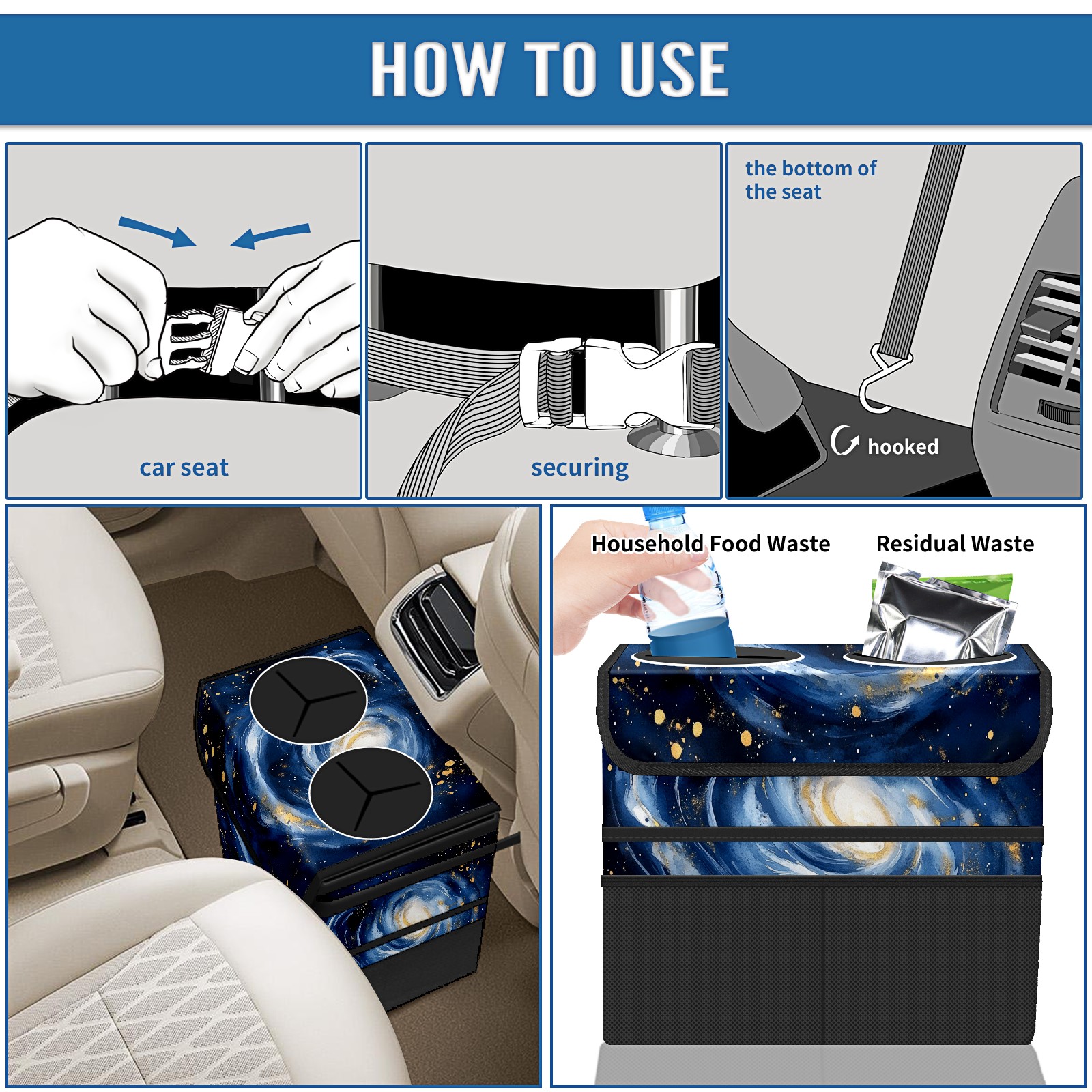 HOW TO USE

car seat

securing

the bottom of the seat

hooked

Household Food Waste

Residual Waste