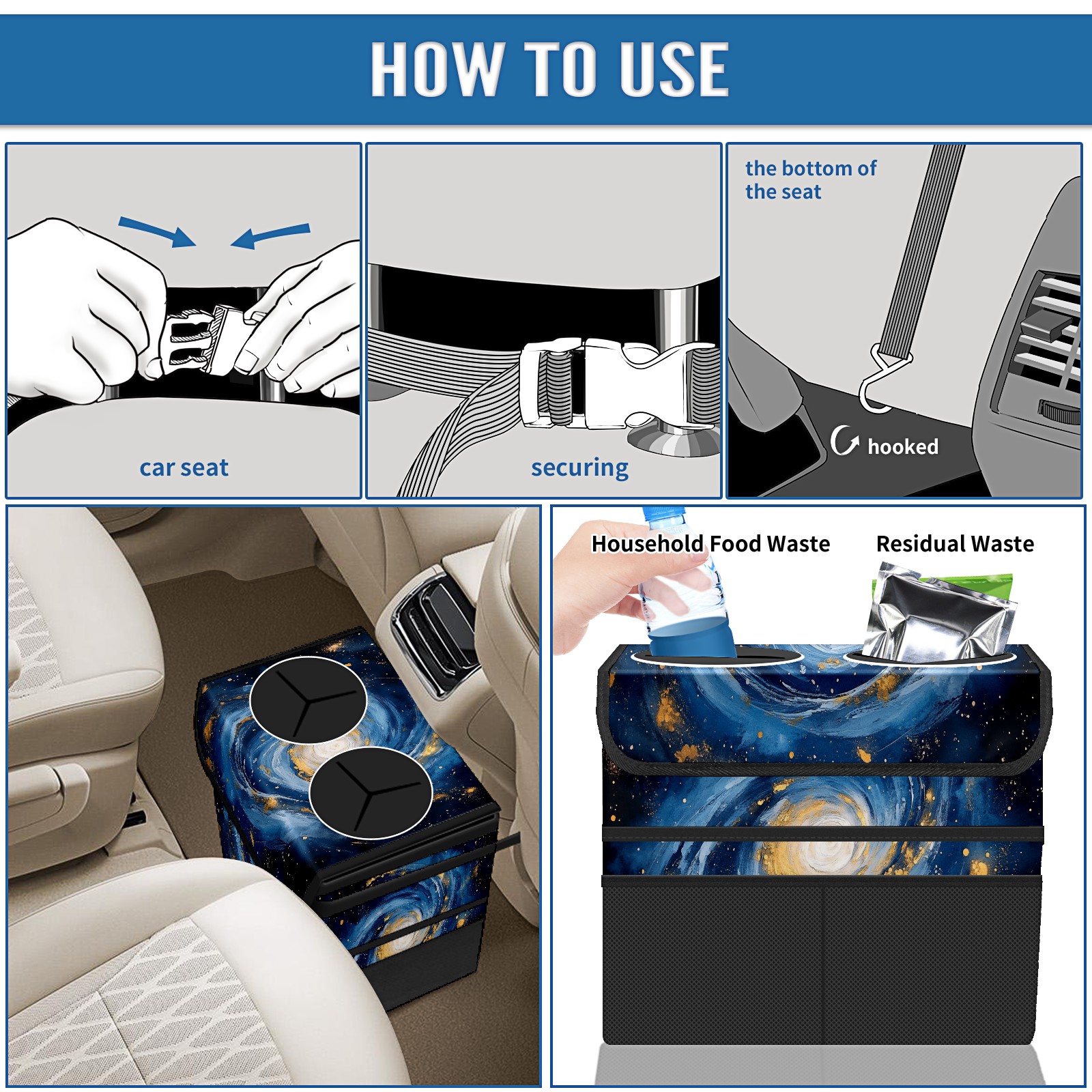 HOW TO USE

car seat

securing

the bottom of the seat

hooked

Household Food Waste

Residual Waste