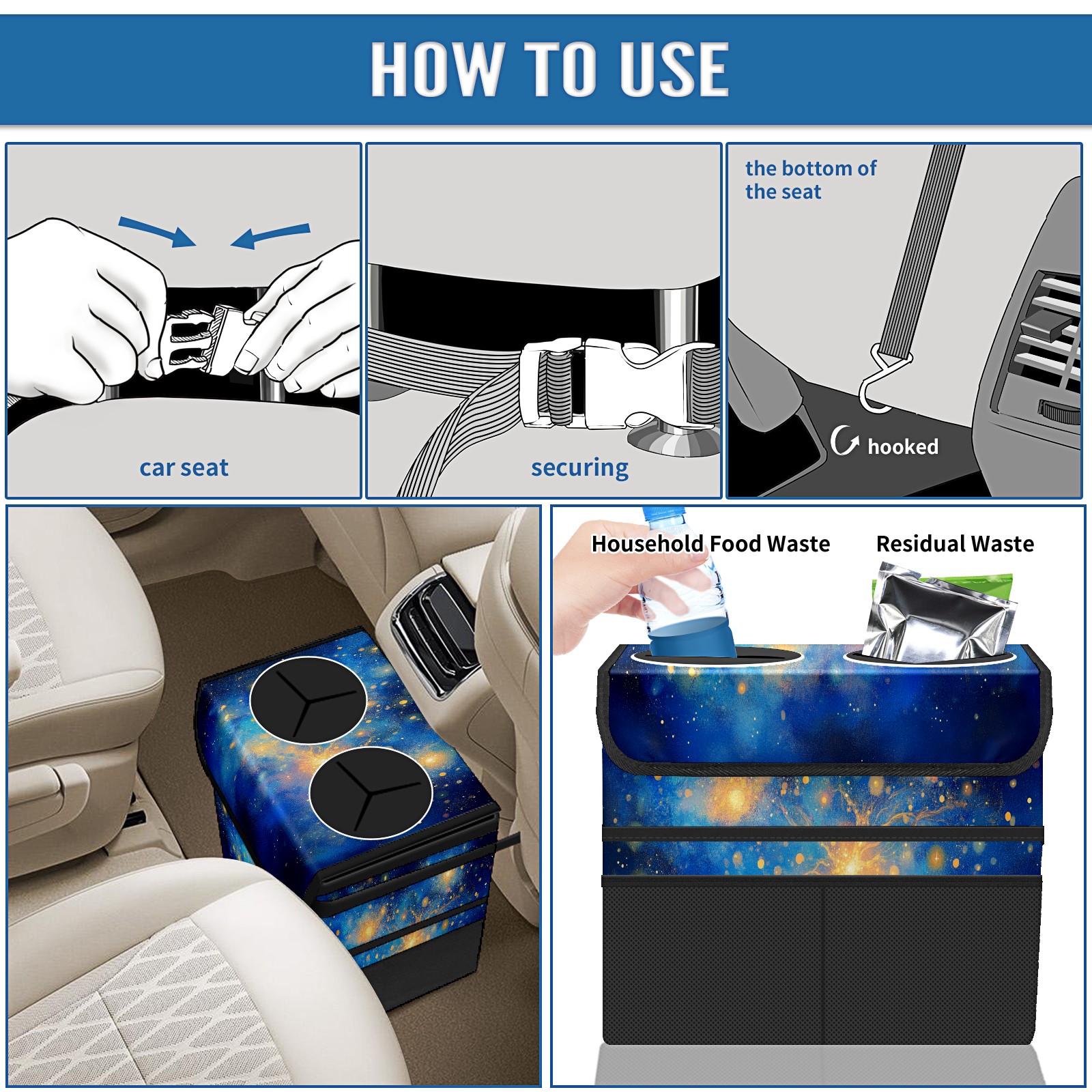 HOW TO USE

car seat

securing

the bottom of the seat

hooked

Household Food Waste

Residual Waste