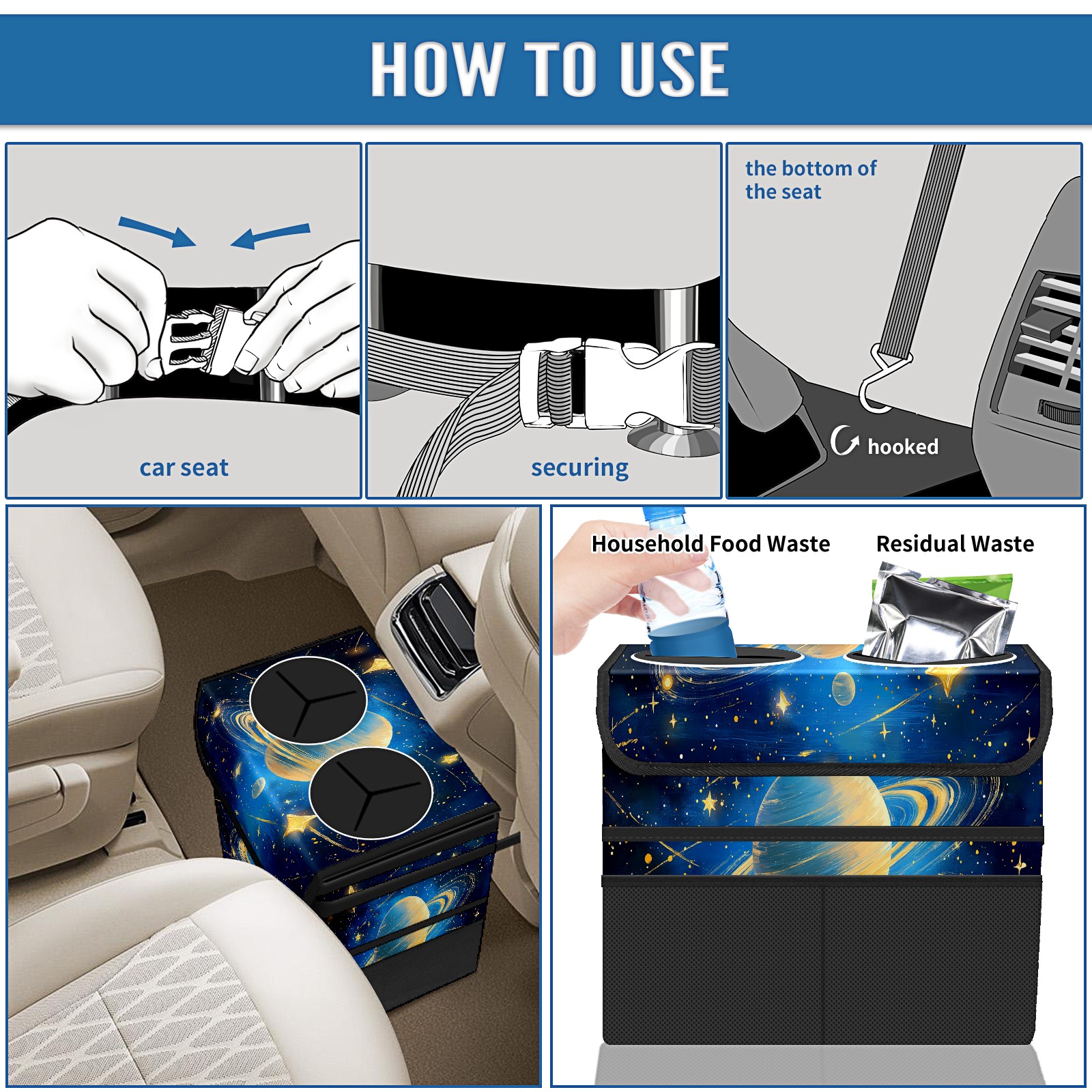 HOW TO USE

car seat

securing

the bottom of the seat

hooked

Household Food Waste

Residual Waste