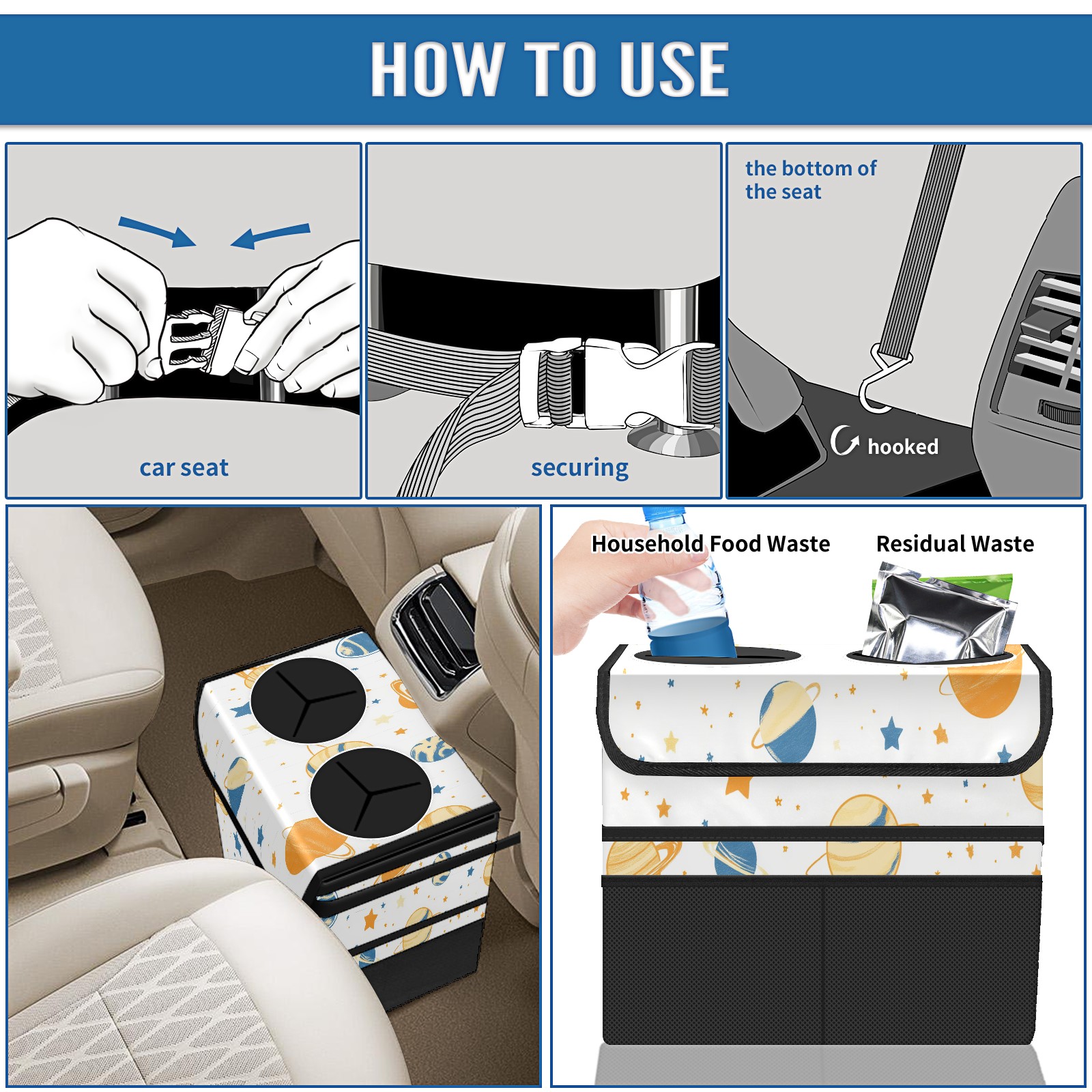 HOW TO USE

car seat

securing

the bottom of the seat

hooked

Household Food Waste

Residual Waste