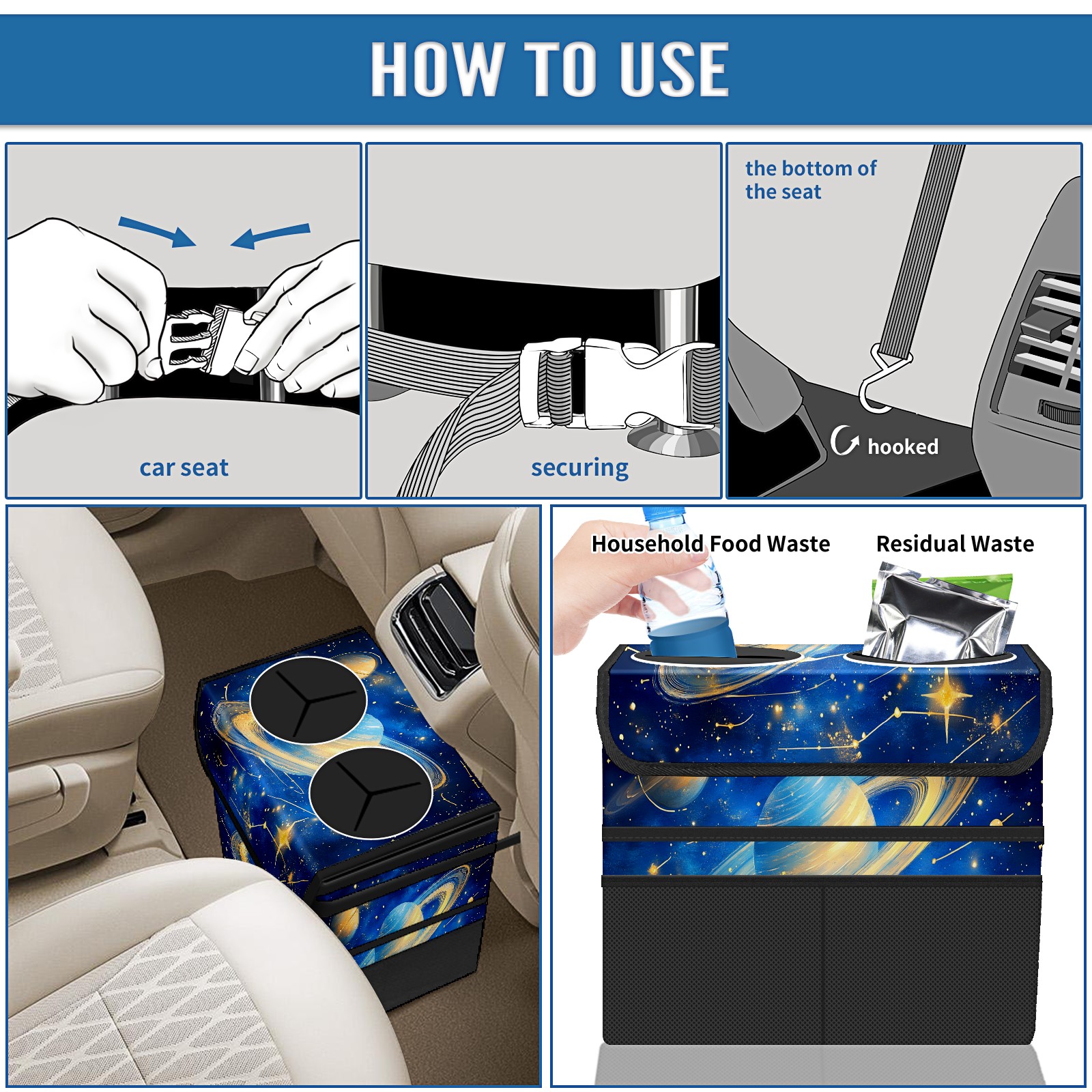 HOW TO USE

car seat

securing

the bottom of the seat

hooked

Household Food Waste

Residual Waste