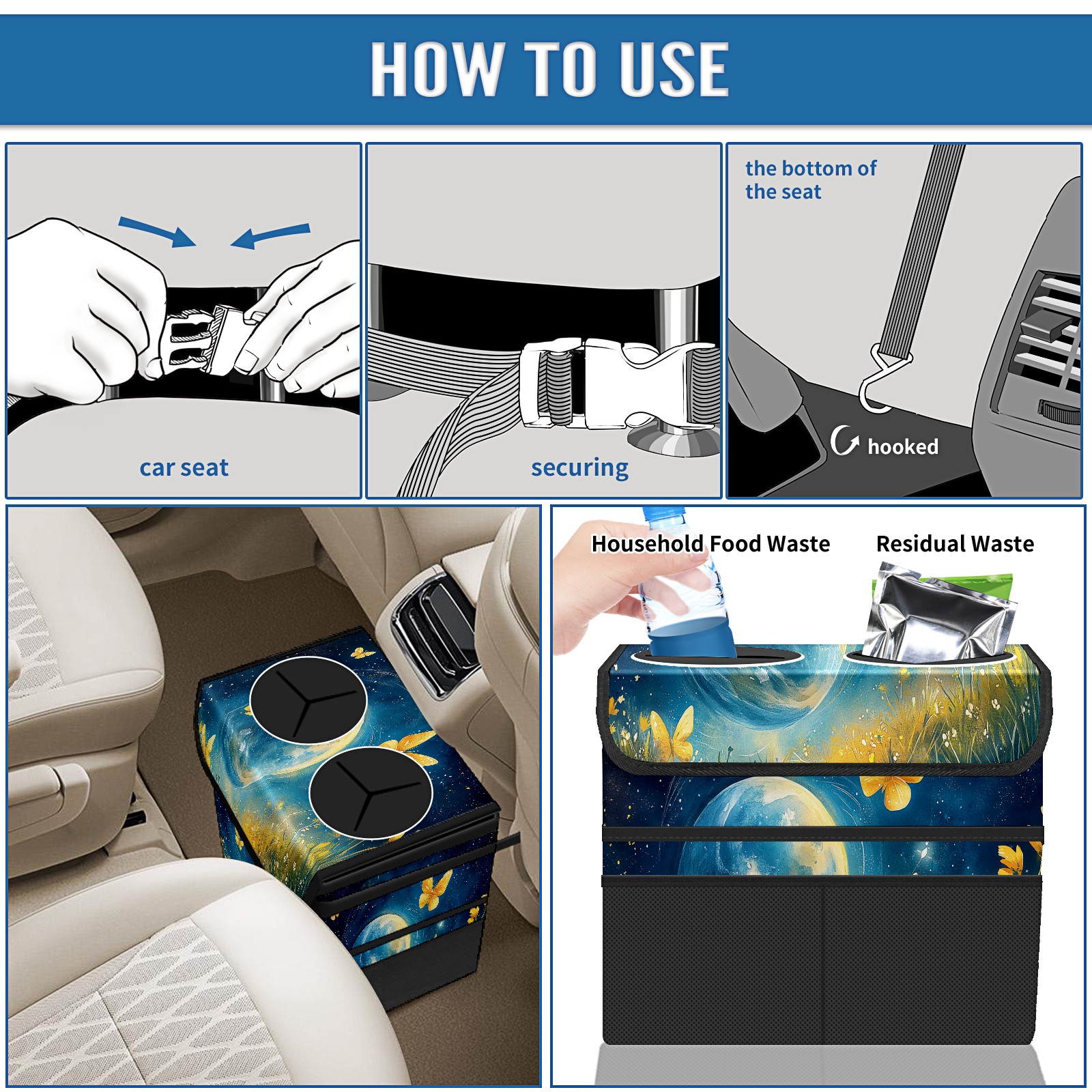 HOW TO USE

car seat

securing

the bottom of the seat

hooked

Household Food Waste

Residual Waste