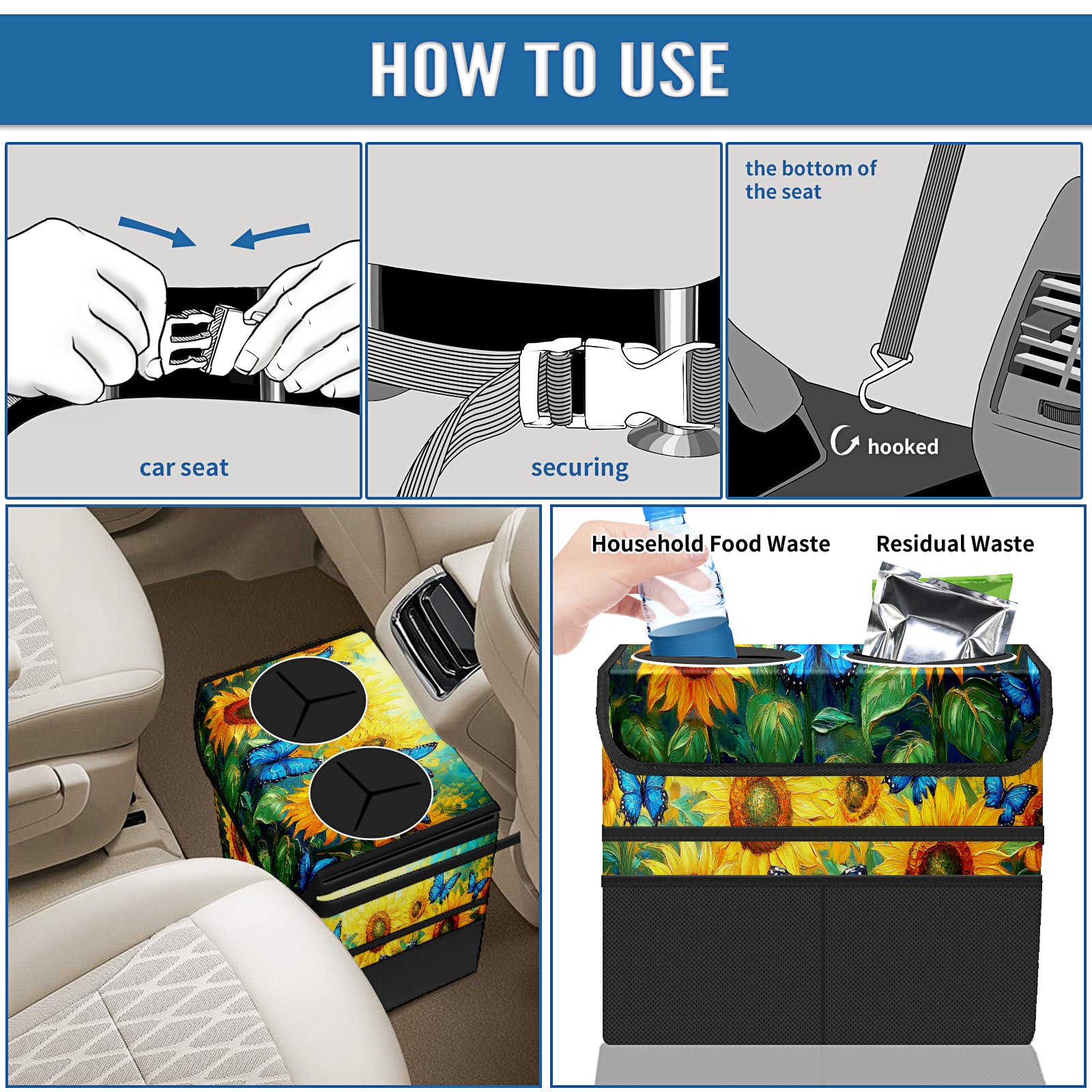 HOW TO USE

car seat

securing

the bottom of the seat

hooked

Household Food Waste

Residual Waste