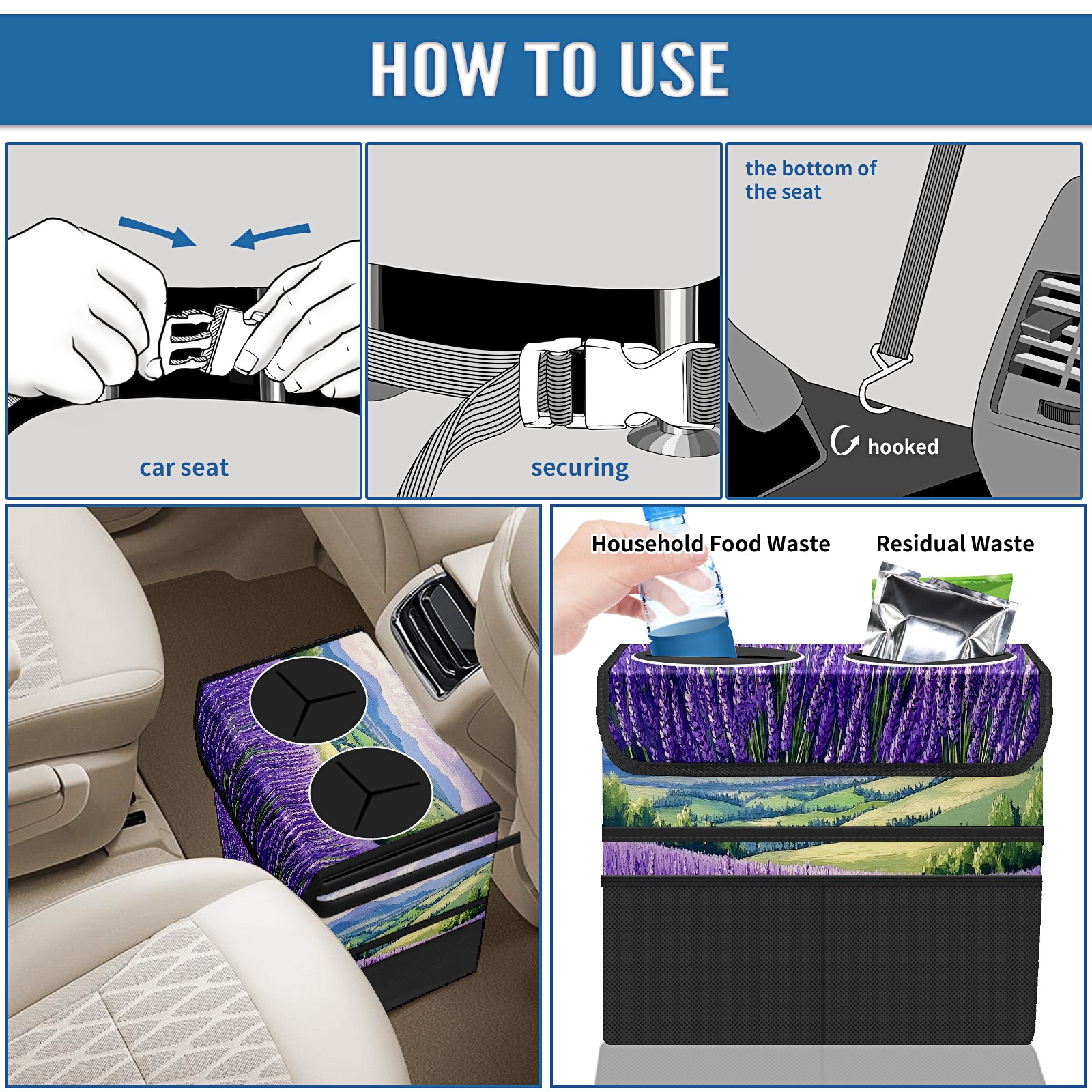 HOW TO USE

car seat

securing

the bottom of the seat

hooked

Household Food Waste

Residual Waste