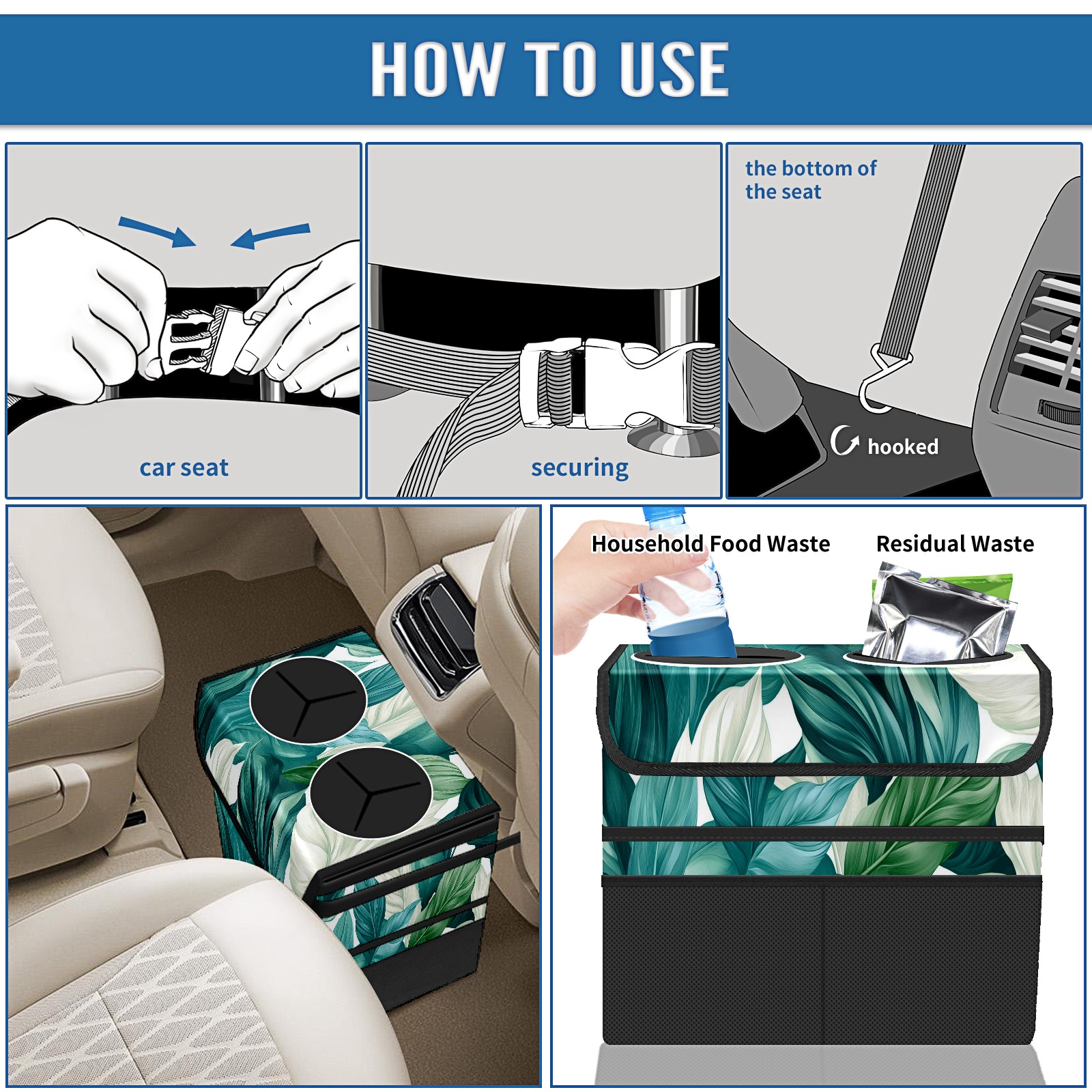 HOW TO USE

car seat

securing

the bottom of the seat

hooked

Household Food Waste

Residual Waste